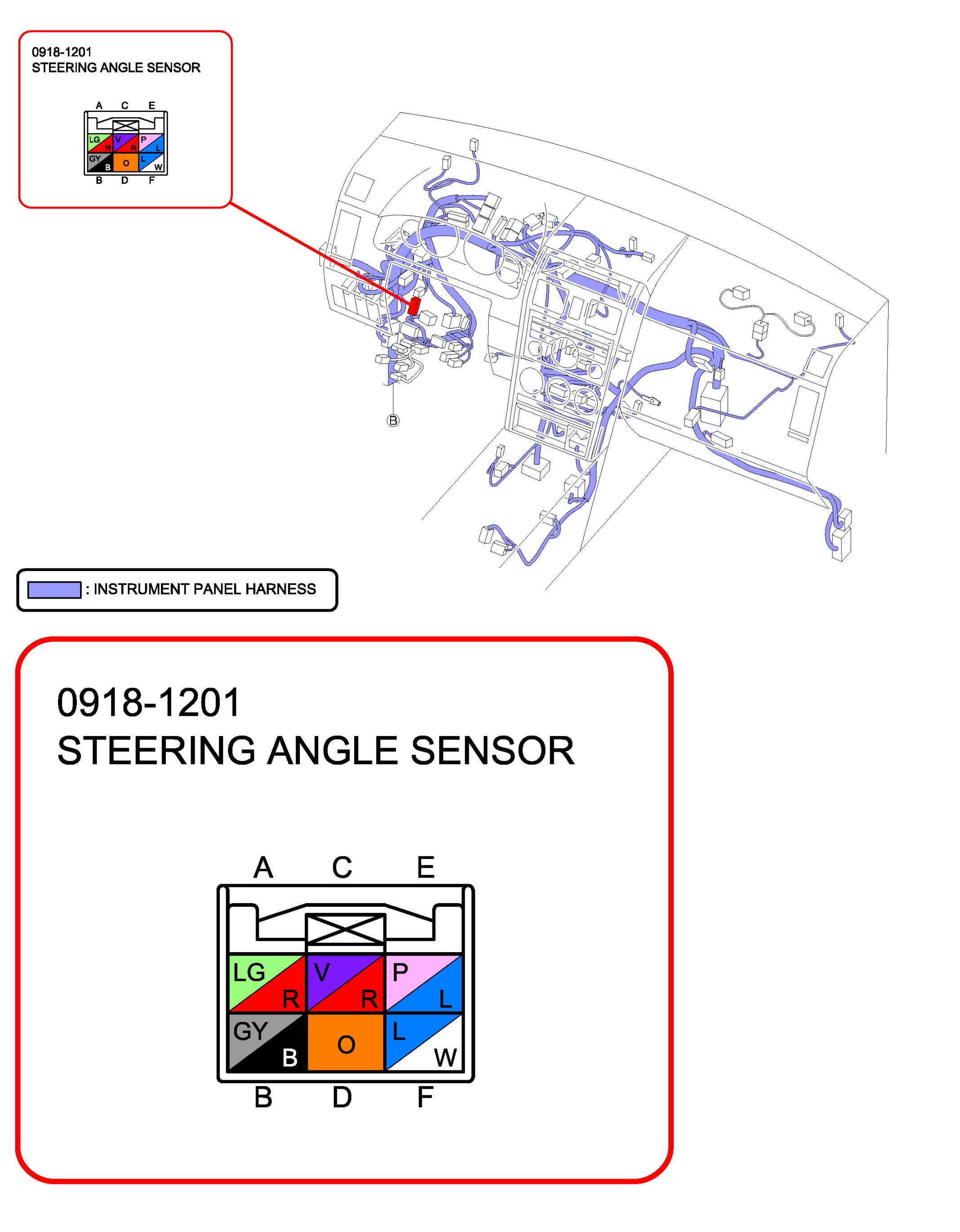 0918-1201
STEERING ANGLE SENSOR

A C E

LG R V R P L
GY B O L W

B D F

B

: INSTRUMENT PANEL HARNESS

0918-1201
STEERING ANGLE SENSOR

A C E

LG R V R P L
GY B O L W

B D F