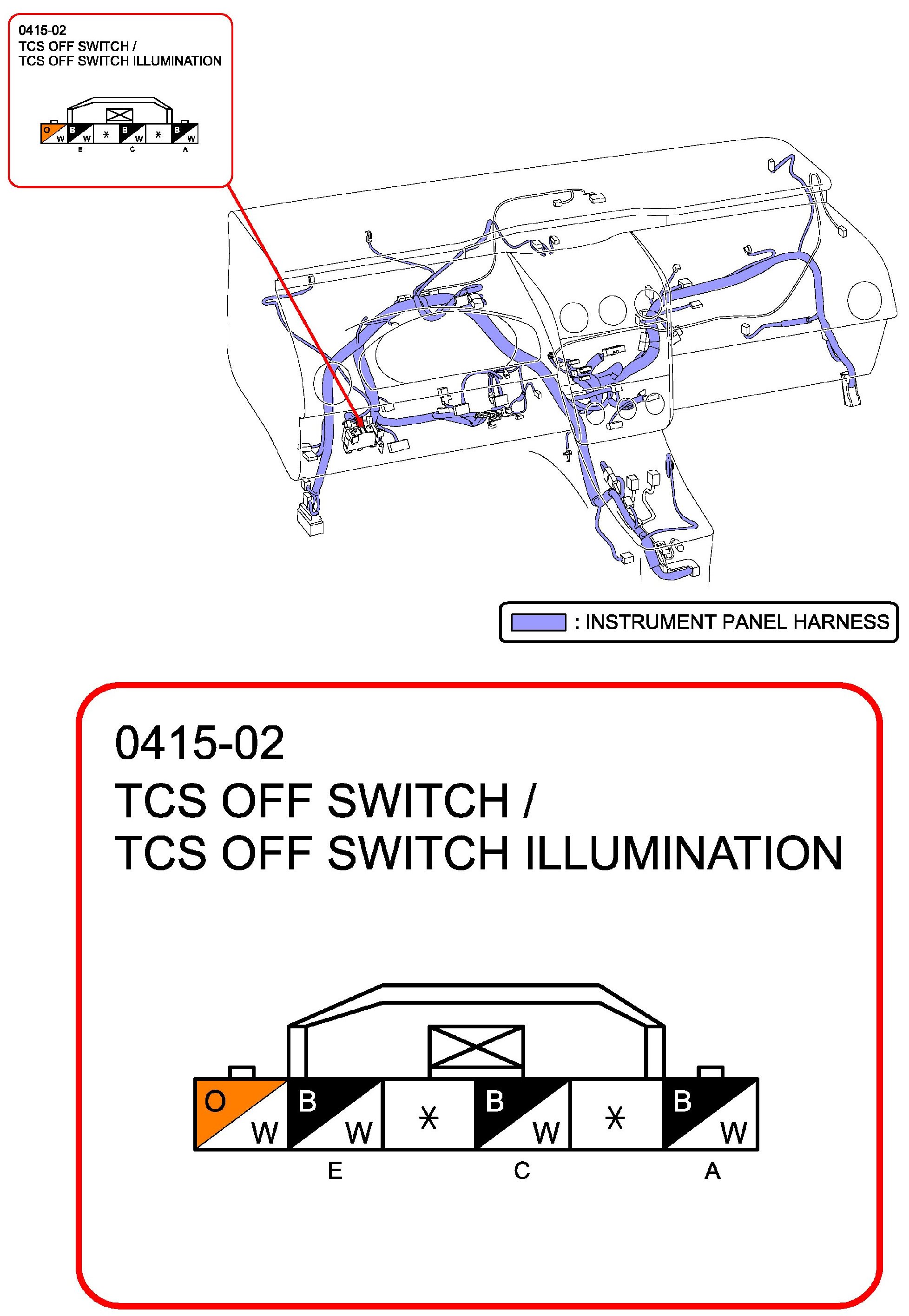 0415-02
TCS OFF SWITCH /
TCS OFF SWITCH ILLUMINATION

O W B W * B W * B W
E C A

: INSTRUMENT PANEL HARNESS

0415-02
TCS OFF SWITCH /
TCS OFF SWITCH ILLUMINATION

O W B W * B W * B W
E C A