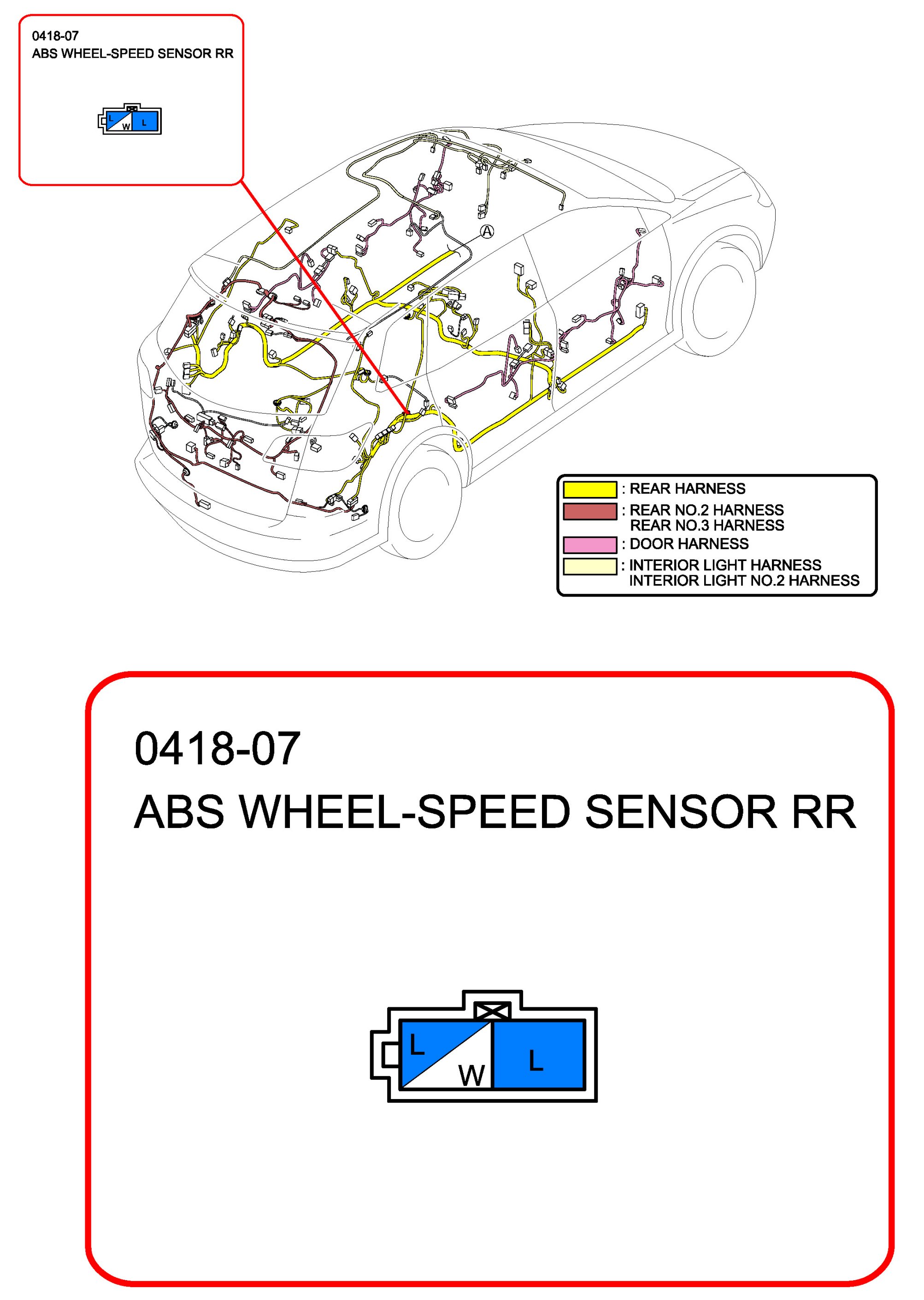 0418-07
ABS WHEEL-SPEED SENSOR RR

L
W
L

A

: REAR HARNESS
: REAR NO.2 HARNESS
REAR NO.3 HARNESS
: DOOR HARNESS
: INTERIOR LIGHT HARNESS
INTERIOR LIGHT NO.2 HARNESS

0418-07
ABS WHEEL-SPEED SENSOR RR

L
W
L