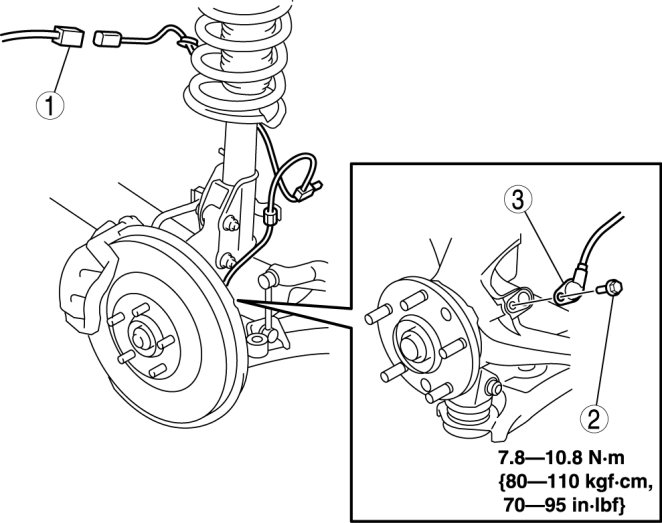 1

3

2

7.8—10.8 N·m
{80—110 kgf·cm,
70—95 in·lbf}