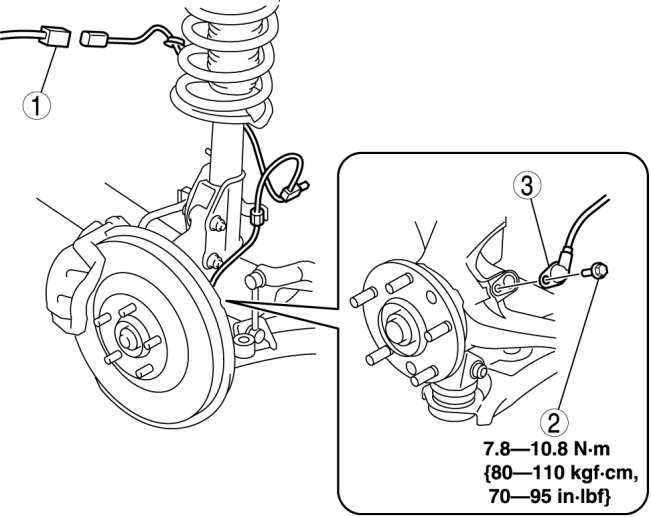 1

3

2

7.8—10.8 N·m {80—110 kgf·cm, 70—95 in·lbf}