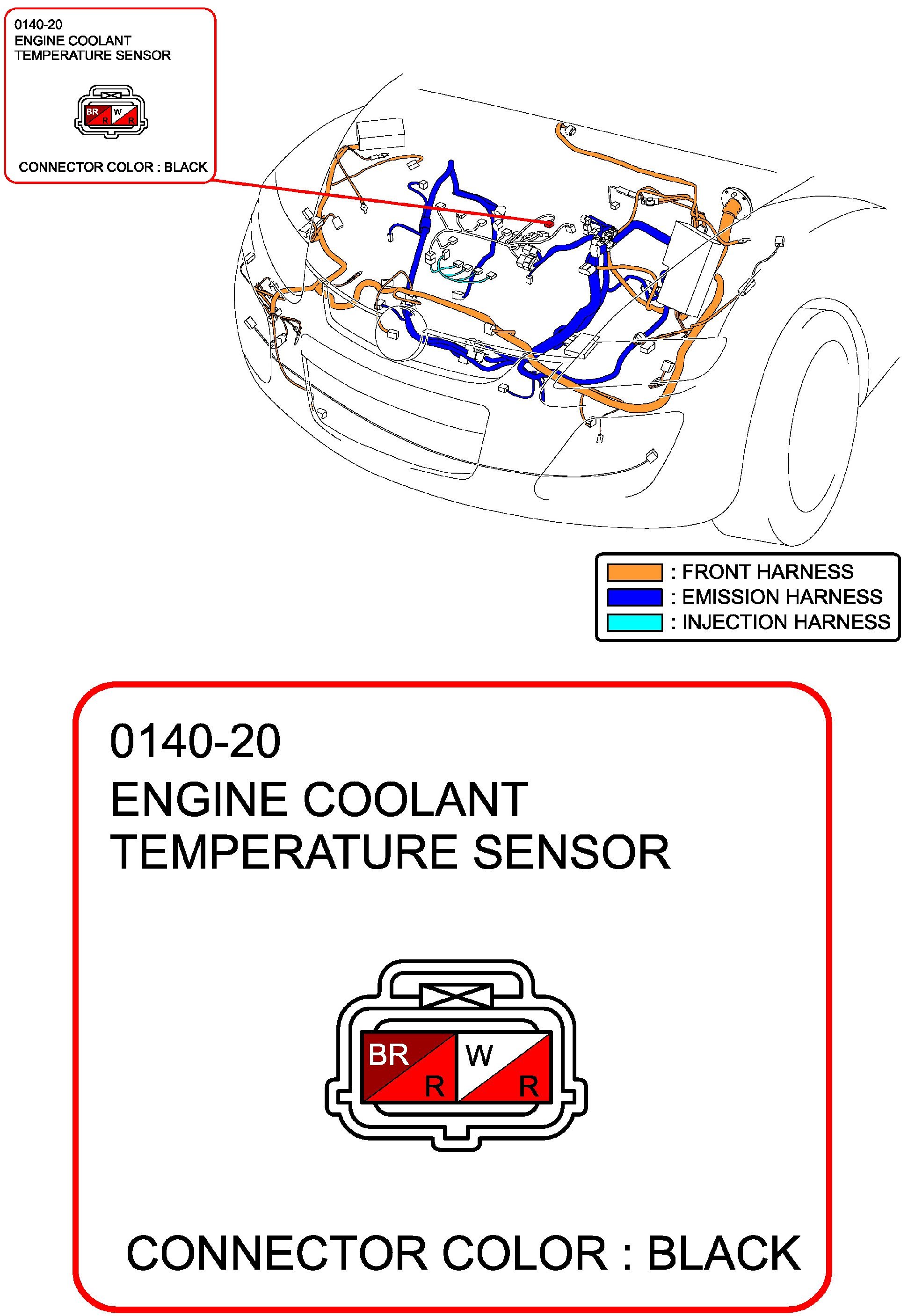 0140-20
ENGINE COOLANT
TEMPERATURE SENSOR

BR
R
W
R

CONNECTOR COLOR : BLACK

: FRONT HARNESS
: EMISSION HARNESS
: INJECTION HARNESS

0140-20
ENGINE COOLANT
TEMPERATURE SENSOR

BR
R
W
R

CONNECTOR COLOR : BLACK