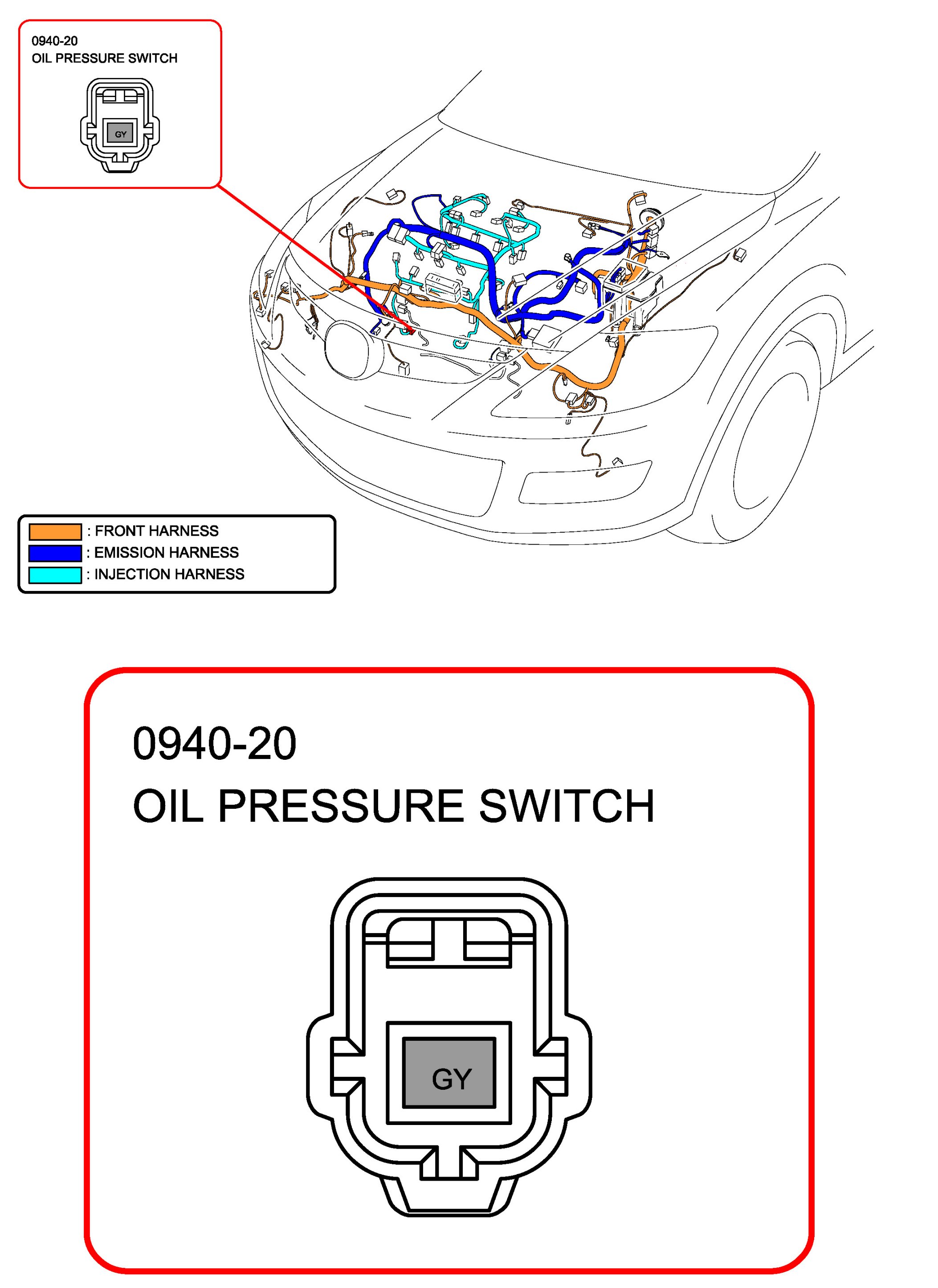 0940-20
OIL PRESSURE SWITCH

GY

: FRONT HARNESS
: EMISSION HARNESS
: INJECTION HARNESS

0940-20
OIL PRESSURE SWITCH

GY