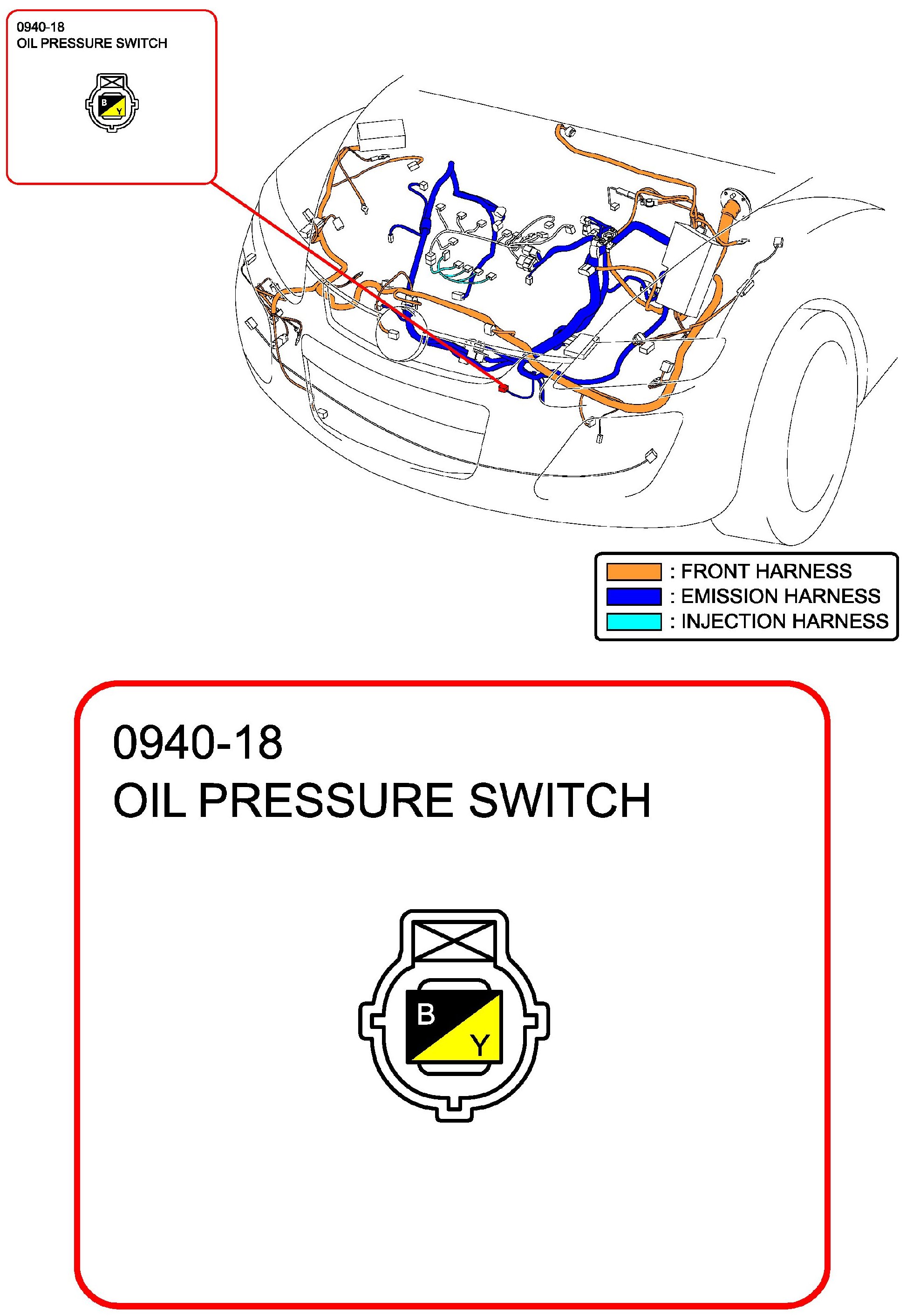 0940-18
OIL PRESSURE SWITCH

B
Y

: FRONT HARNESS
: EMISSION HARNESS
: INJECTION HARNESS

0940-18
OIL PRESSURE SWITCH

B
Y