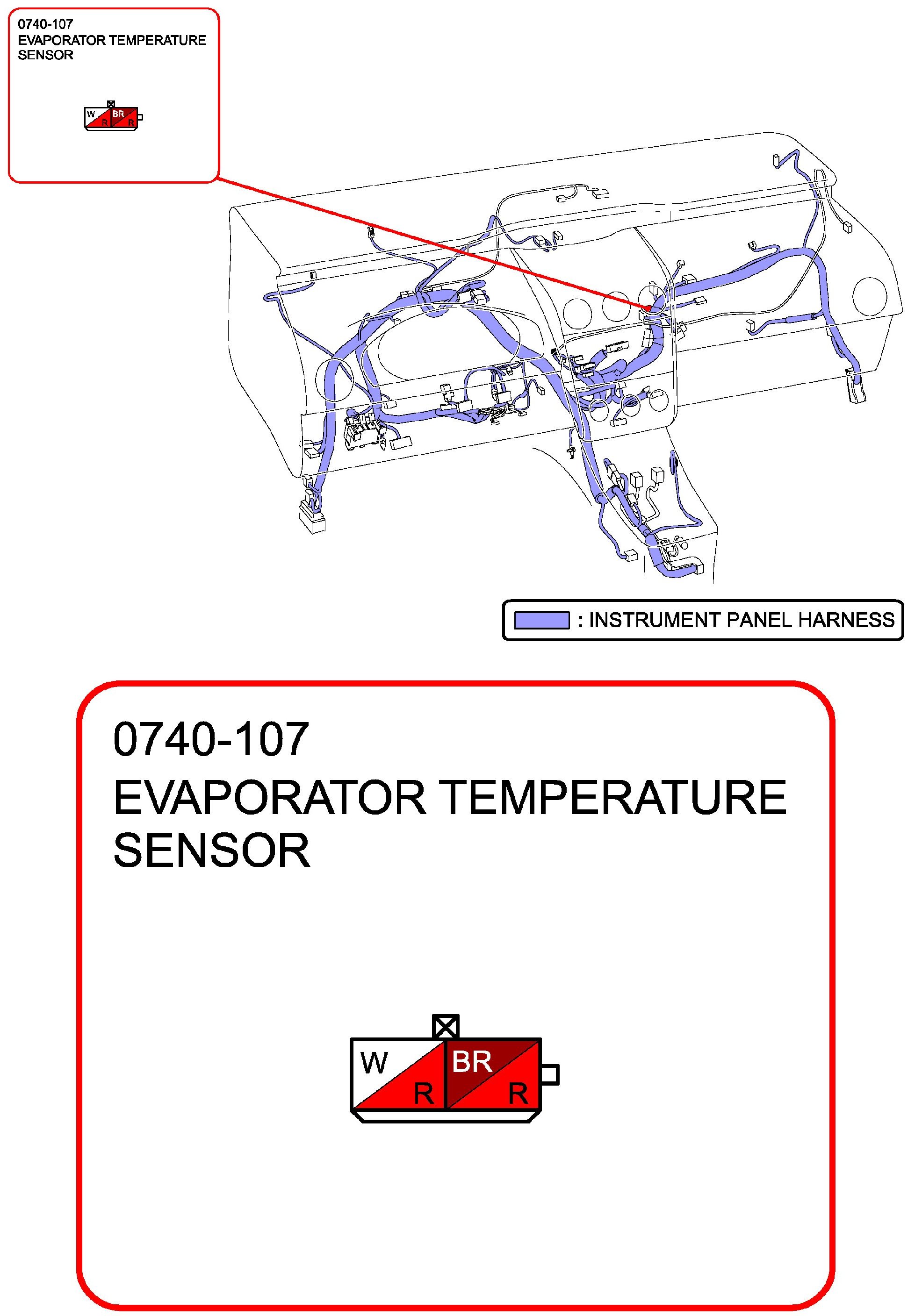 0740-107
EVAPORATOR TEMPERATURE SENSOR

W
R
BR
R

: INSTRUMENT PANEL HARNESS

0740-107
EVAPORATOR TEMPERATURE SENSOR

W
R
BR
R