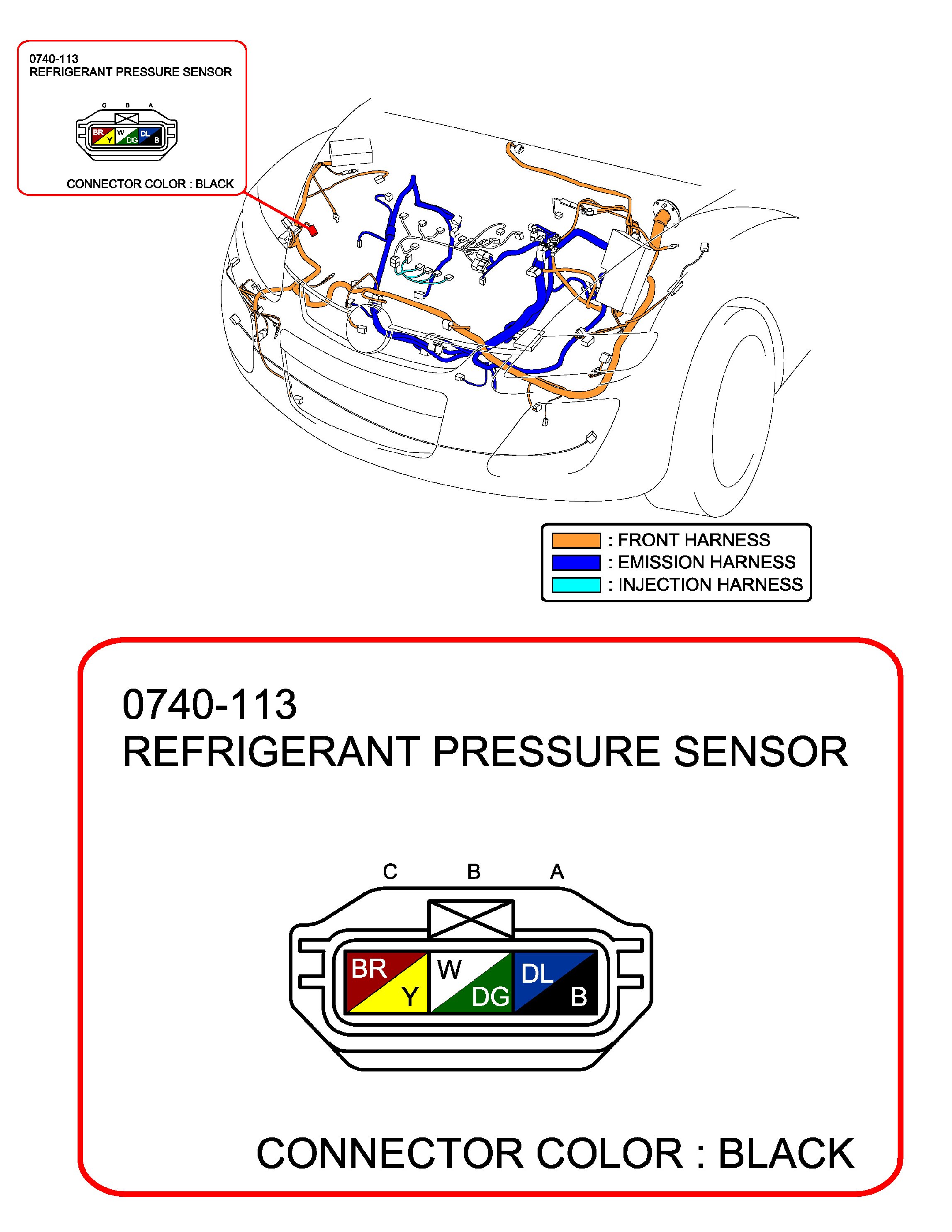 0740-113
REFRIGERANT PRESSURE SENSOR

C B A

BR Y W DG DL B

CONNECTOR COLOR : BLACK

: FRONT HARNESS
: EMISSION HARNESS
: INJECTION HARNESS

0740-113
REFRIGERANT PRESSURE SENSOR

C B A

BR Y W DG DL B

CONNECTOR COLOR : BLACK