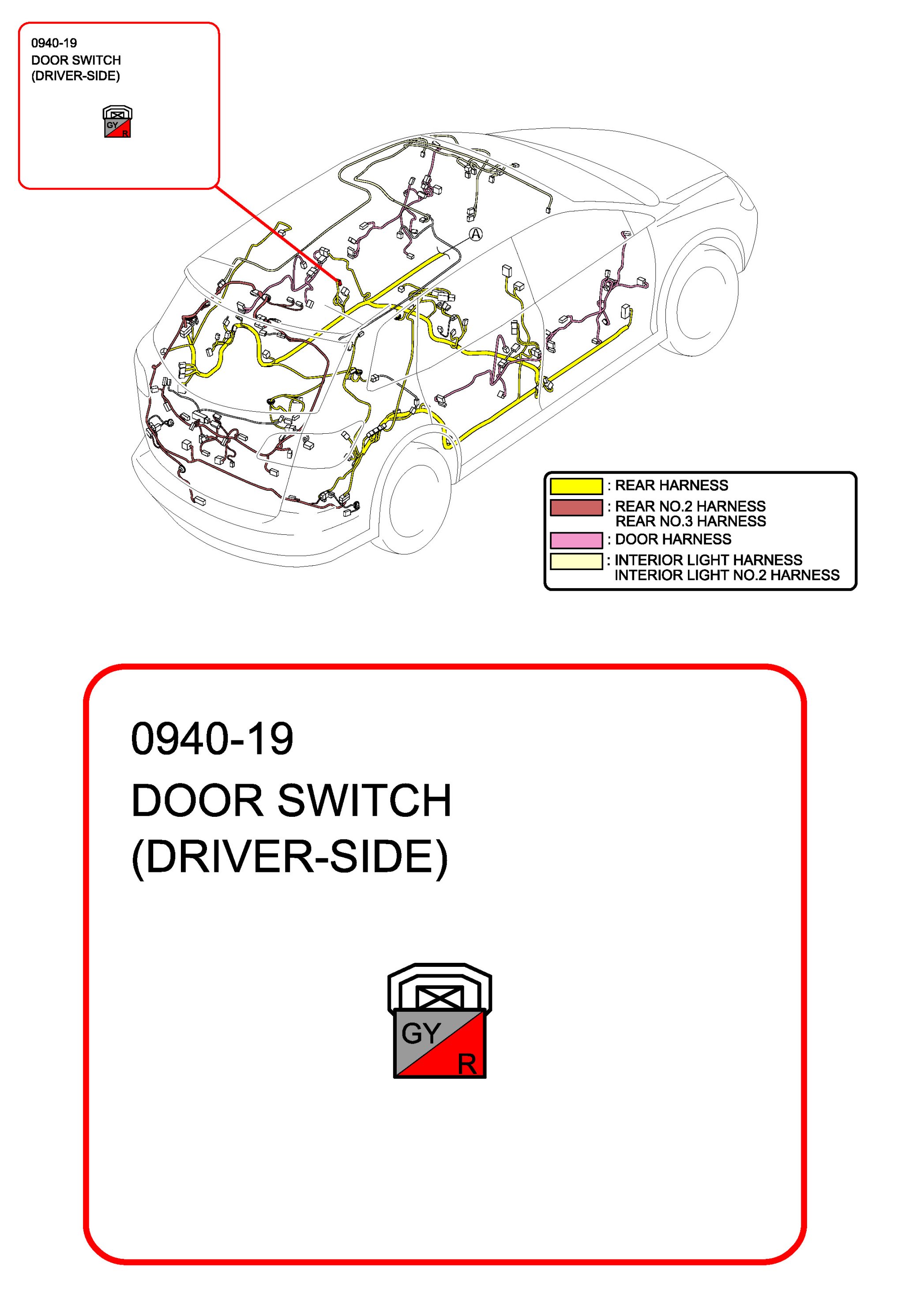 0940-19
DOOR SWITCH
(DRIVER-SIDE)

GY
R

A

: REAR HARNESS
: REAR NO.2 HARNESS
REAR NO.3 HARNESS
: DOOR HARNESS
: INTERIOR LIGHT HARNESS
INTERIOR LIGHT NO.2 HARNESS

0940-19
DOOR SWITCH
(DRIVER-SIDE)

GY
R