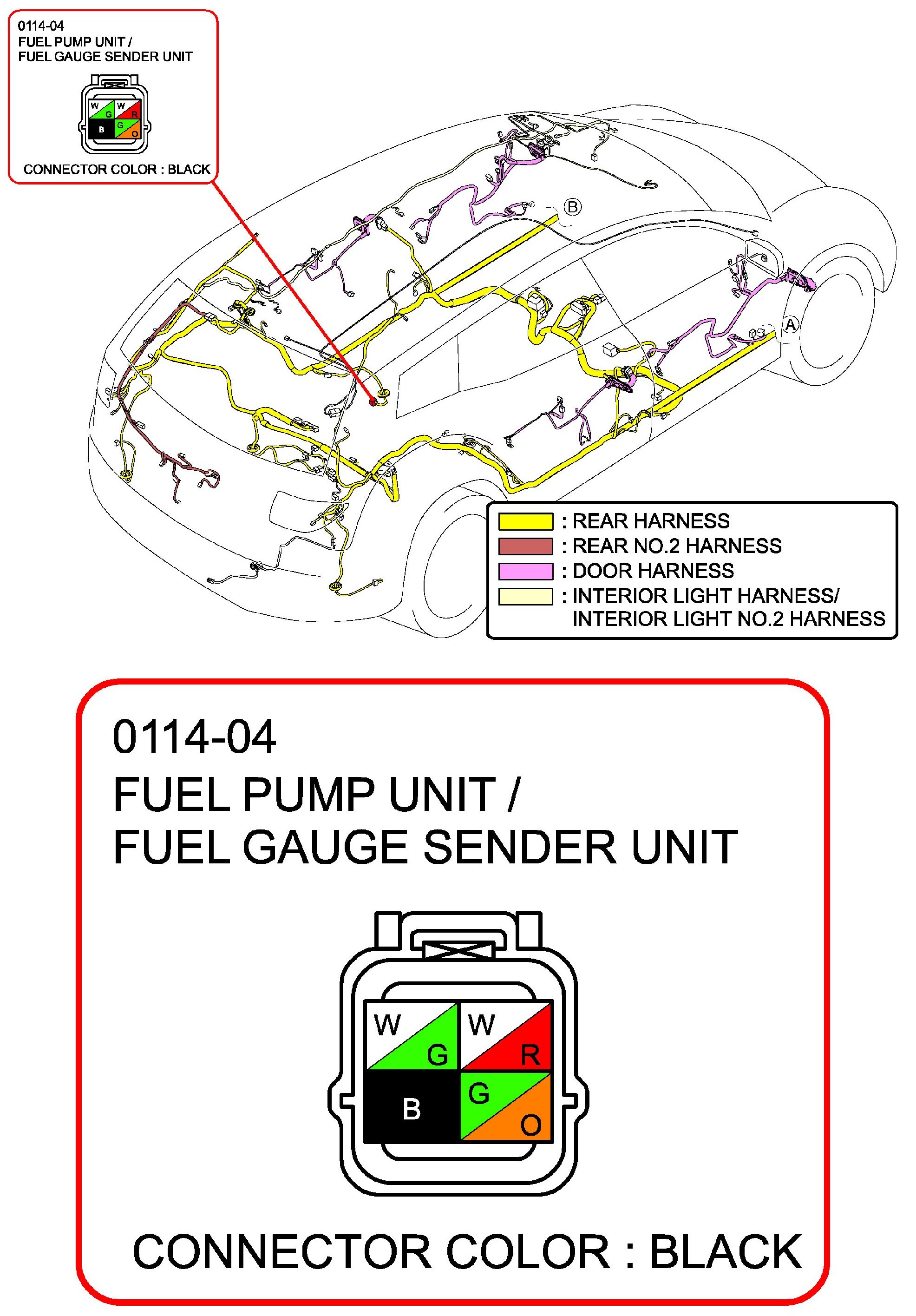 0114-04
FUEL PUMP UNIT /
FUEL GAUGE SENDER UNIT

W G W R
B G O

CONNECTOR COLOR : BLACK

B

A

: REAR HARNESS
: REAR NO.2 HARNESS
: DOOR HARNESS
: INTERIOR LIGHT HARNESS/ INTERIOR LIGHT NO.2 HARNESS

0114-04
FUEL PUMP UNIT /
FUEL GAUGE SENDER UNIT

W G W R
B G O

CONNECTOR COLOR : BLACK