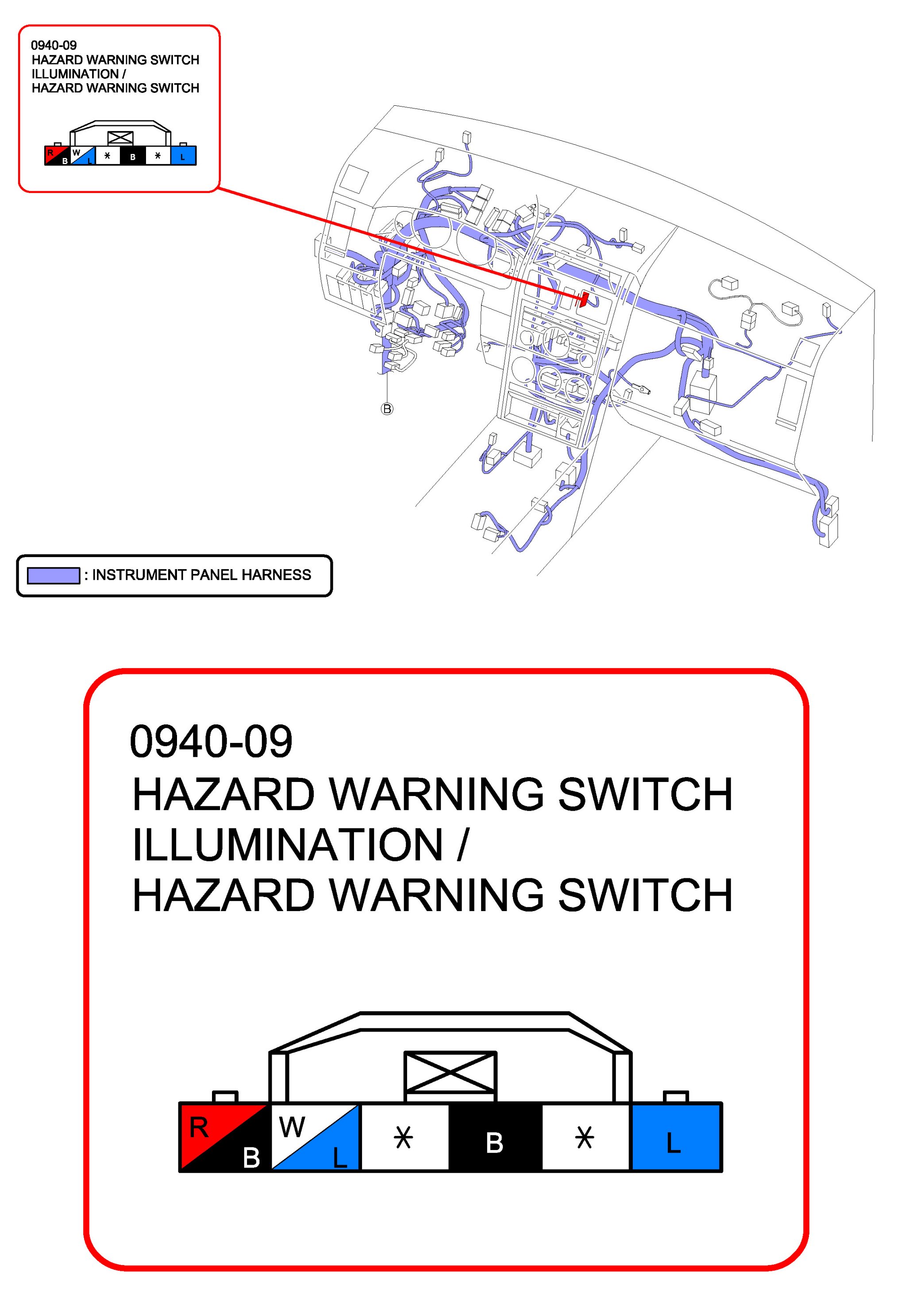 0940-09
HAZARD WARNING SWITCH
ILLUMINATION /
HAZARD WARNING SWITCH

R B W L * B * L

B

: INSTRUMENT PANEL HARNESS

0940-09
HAZARD WARNING SWITCH
ILLUMINATION /
HAZARD WARNING SWITCH

R B W L * B * L