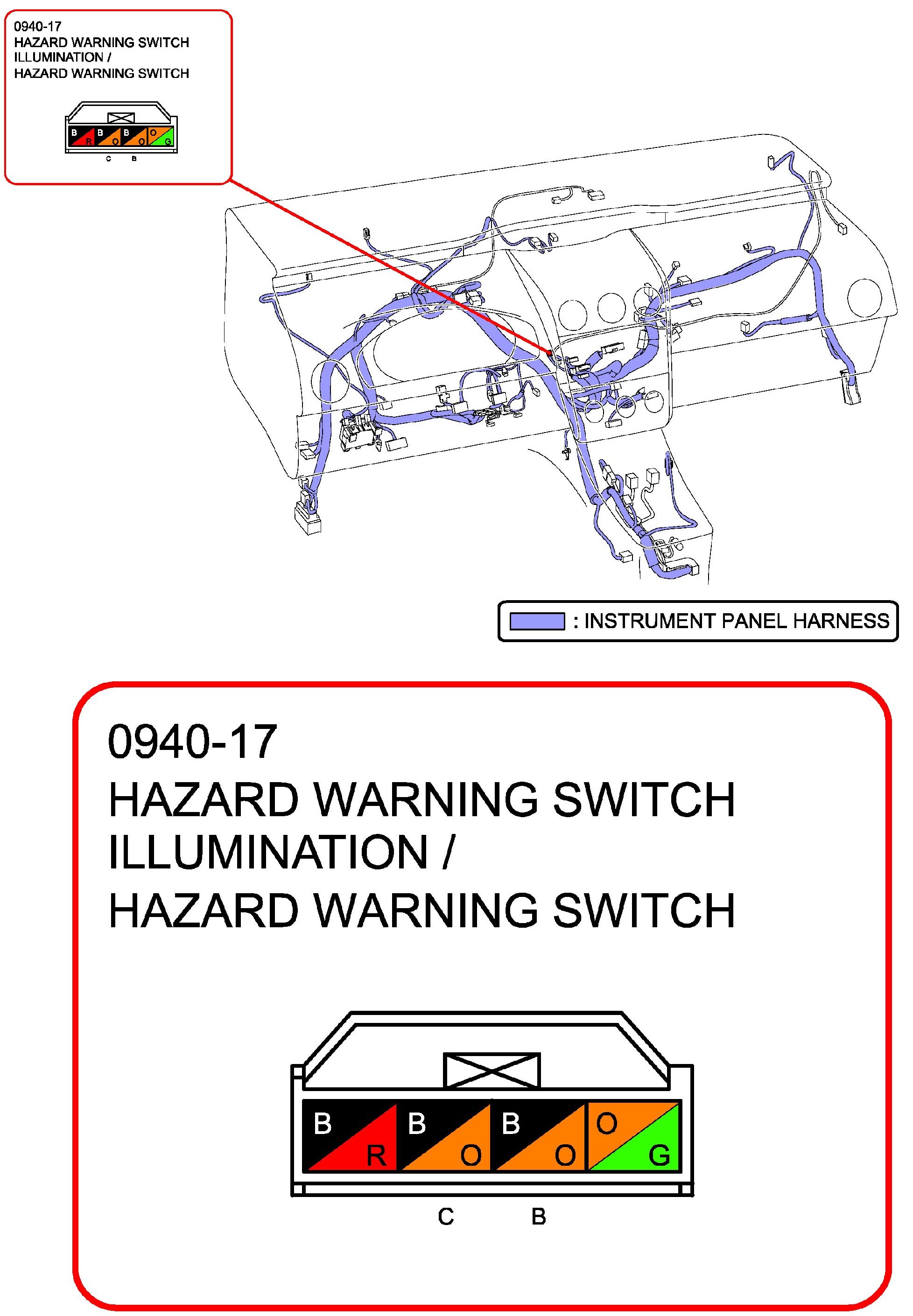 0940-17
HAZARD WARNING SWITCH ILLUMINATION /
HAZARD WARNING SWITCH

B R B O B O O G
C B

: INSTRUMENT PANEL HARNESS

0940-17
HAZARD WARNING SWITCH ILLUMINATION /
HAZARD WARNING SWITCH

B R B O B O O G
C B