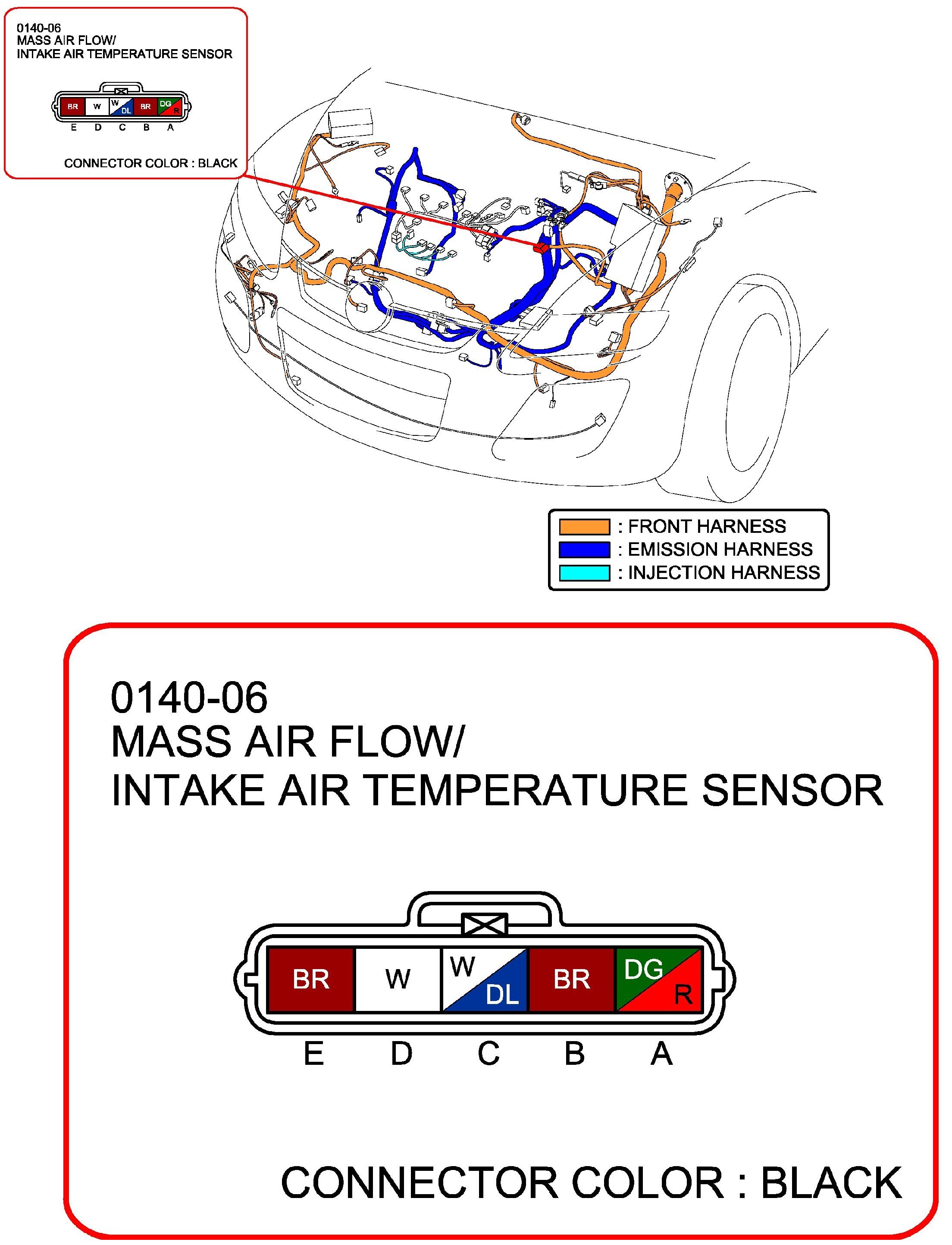 0140-06
MASS AIR FLOW/
INTAKE AIR TEMPERATURE SENSOR

BR W W DL BR DG R
E D C B A

CONNECTOR COLOR : BLACK

: FRONT HARNESS
: EMISSION HARNESS
: INJECTION HARNESS

0140-06
MASS AIR FLOW/
INTAKE AIR TEMPERATURE SENSOR

BR W W DL BR DG R
E D C B A

CONNECTOR COLOR : BLACK