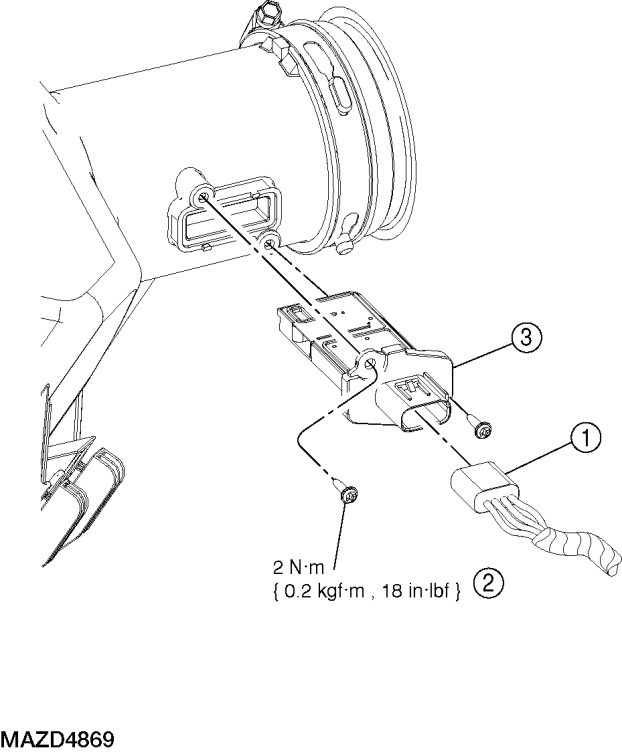 3

1

2 N·m
{ 0.2 kgf·m , 18 in·lbf }

2

MAZD4869