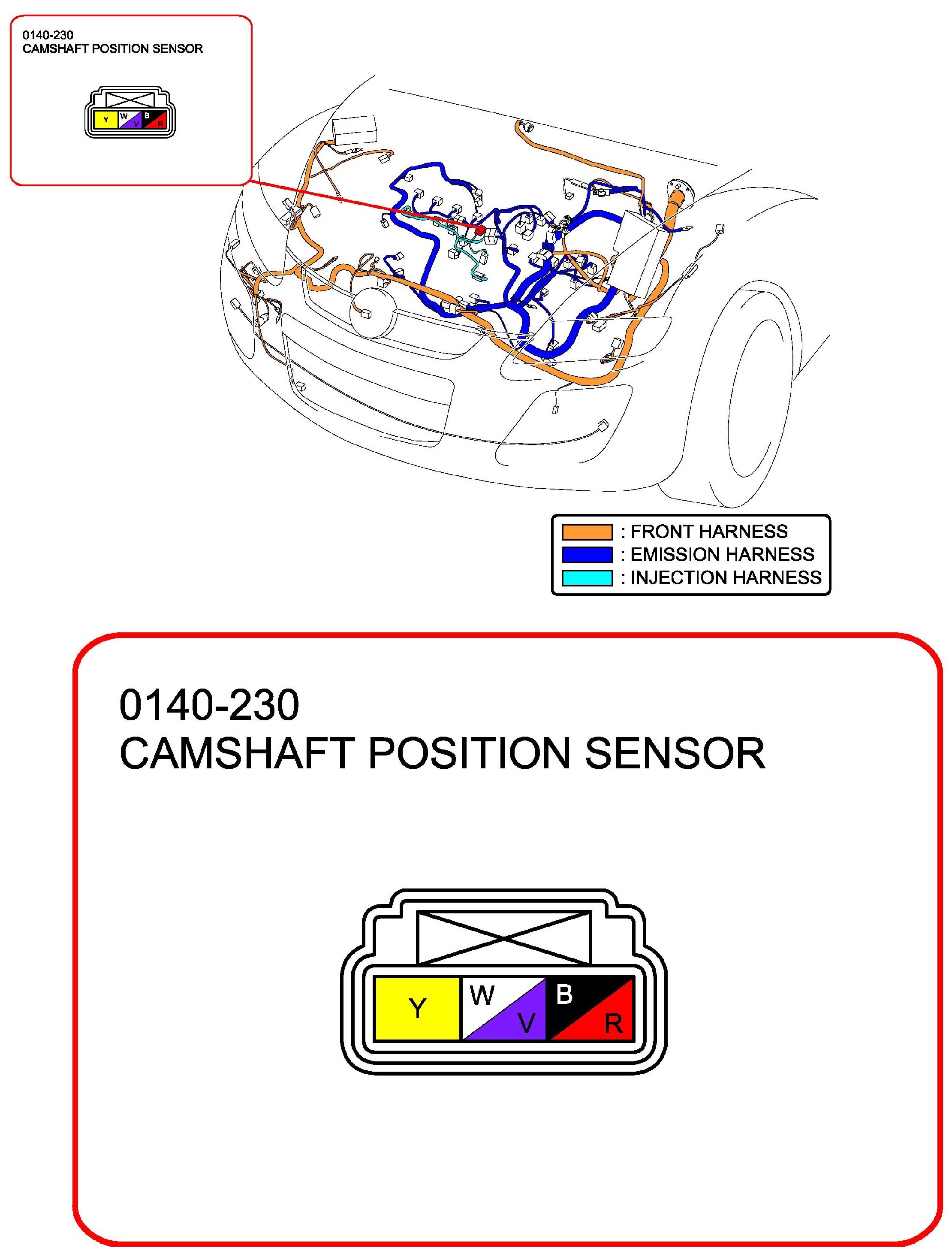 0140-230
CAMSHAFT POSITION SENSOR

Y W V B R

: FRONT HARNESS
: EMISSION HARNESS
: INJECTION HARNESS

0140-230
CAMSHAFT POSITION SENSOR

Y W V B R