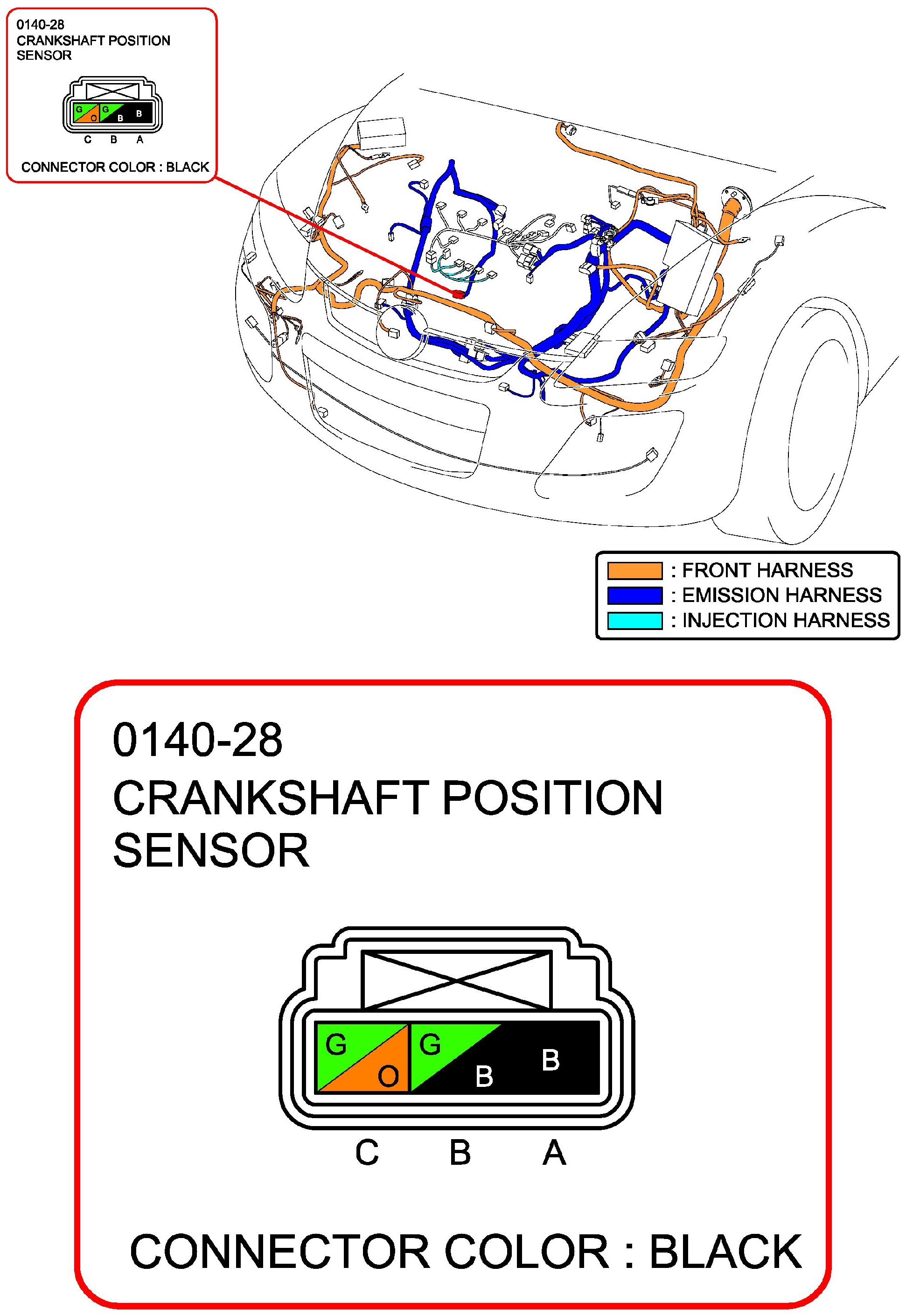 0140-28
CRANKSHAFT POSITION SENSOR

G
O
G
B
B

C B A

CONNECTOR COLOR : BLACK

: FRONT HARNESS
: EMISSION HARNESS
: INJECTION HARNESS

0140-28
CRANKSHAFT POSITION SENSOR

G
O
G
B
B

C B A

CONNECTOR COLOR : BLACK