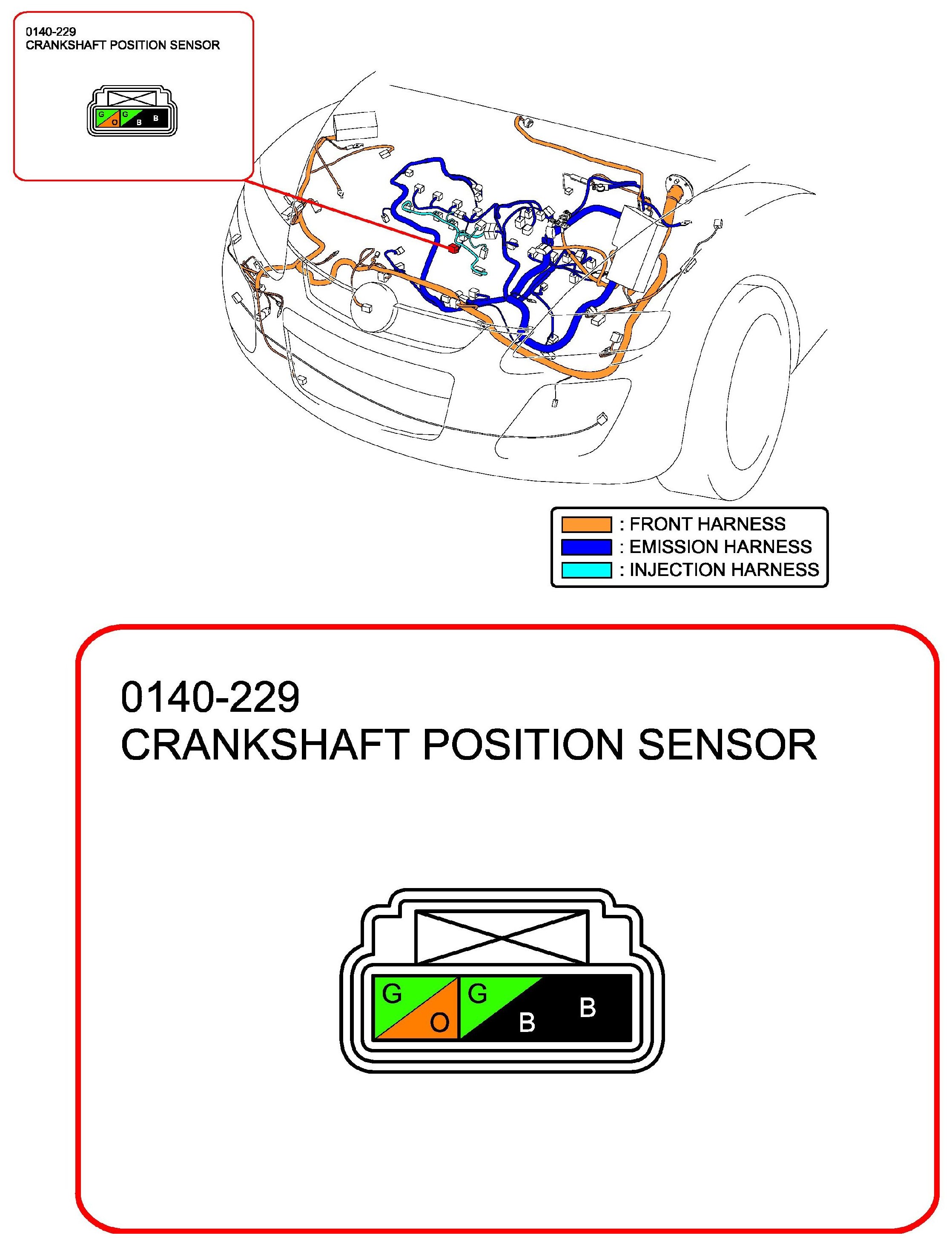 0140-229
CRANKSHAFT POSITION SENSOR

G O G B B

: FRONT HARNESS
: EMISSION HARNESS
: INJECTION HARNESS

0140-229
CRANKSHAFT POSITION SENSOR

G O G B B