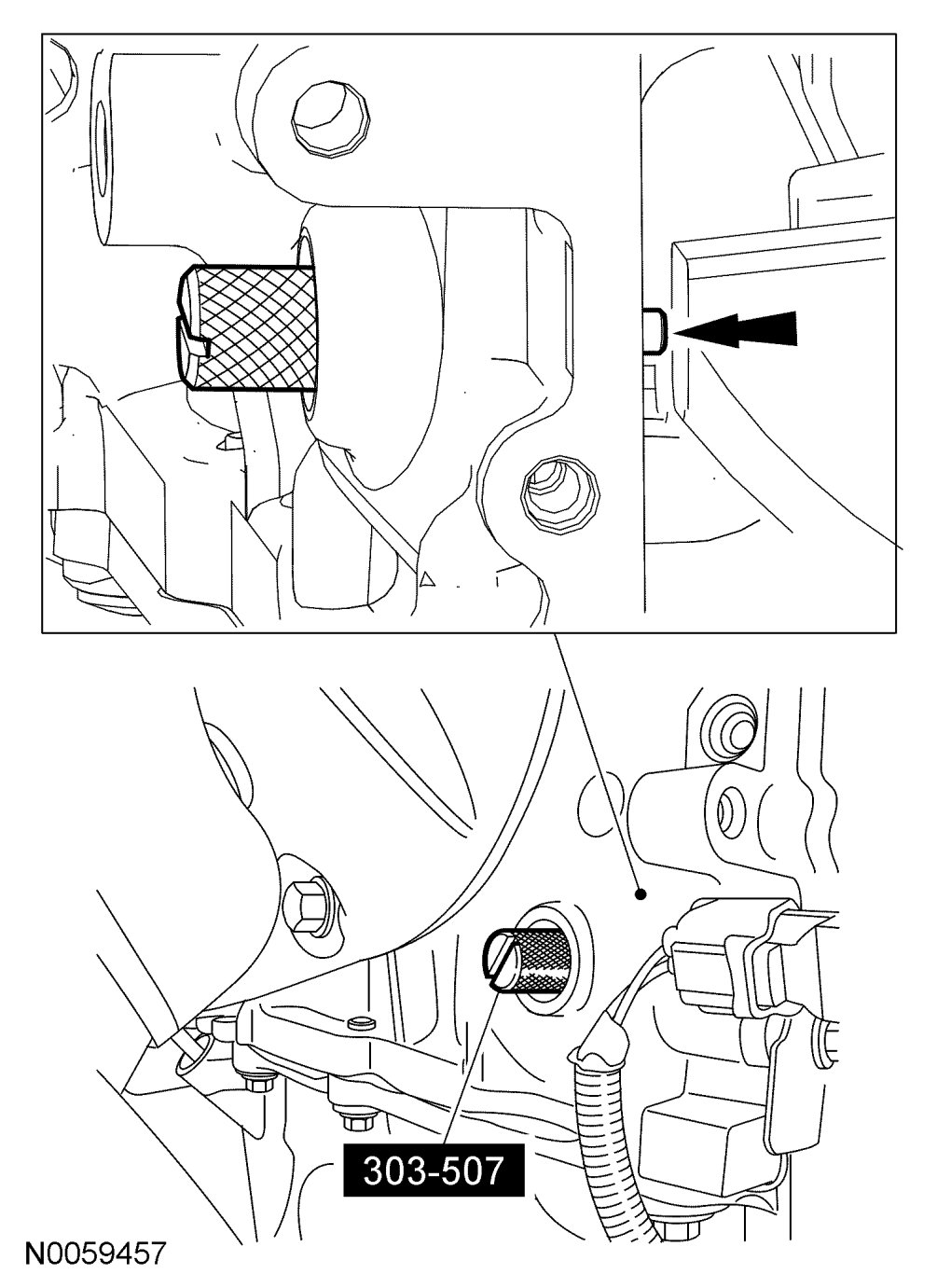 303-507

N0059457