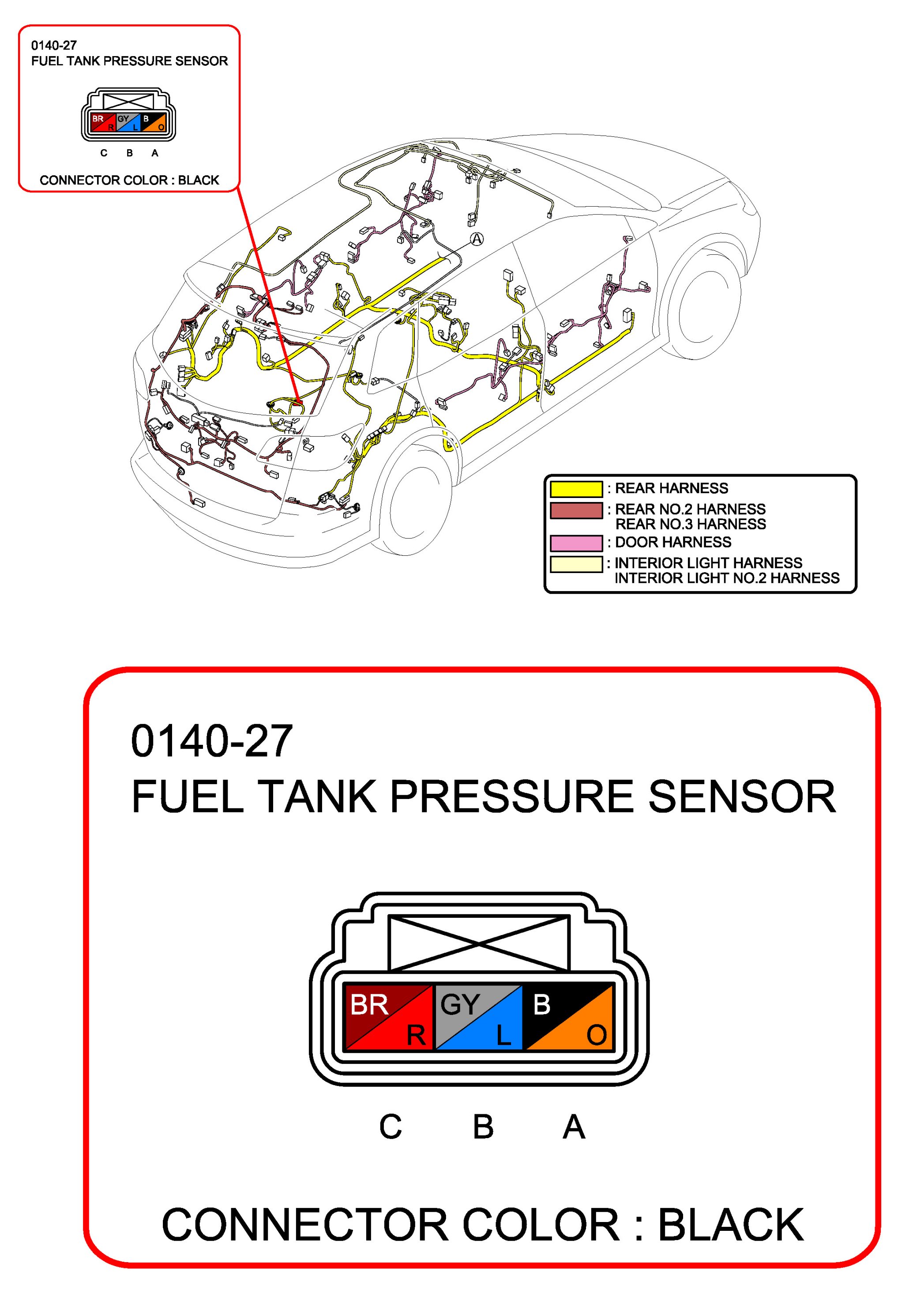 0140-27
FUEL TANK PRESSURE SENSOR

BR R GY L B O

C B A

CONNECTOR COLOR : BLACK

A

: REAR HARNESS
: REAR NO.2 HARNESS
REAR NO.3 HARNESS
: DOOR HARNESS
: INTERIOR LIGHT HARNESS
INTERIOR LIGHT NO.2 HARNESS

0140-27
FUEL TANK PRESSURE SENSOR

BR R GY L B O

C B A

CONNECTOR COLOR : BLACK