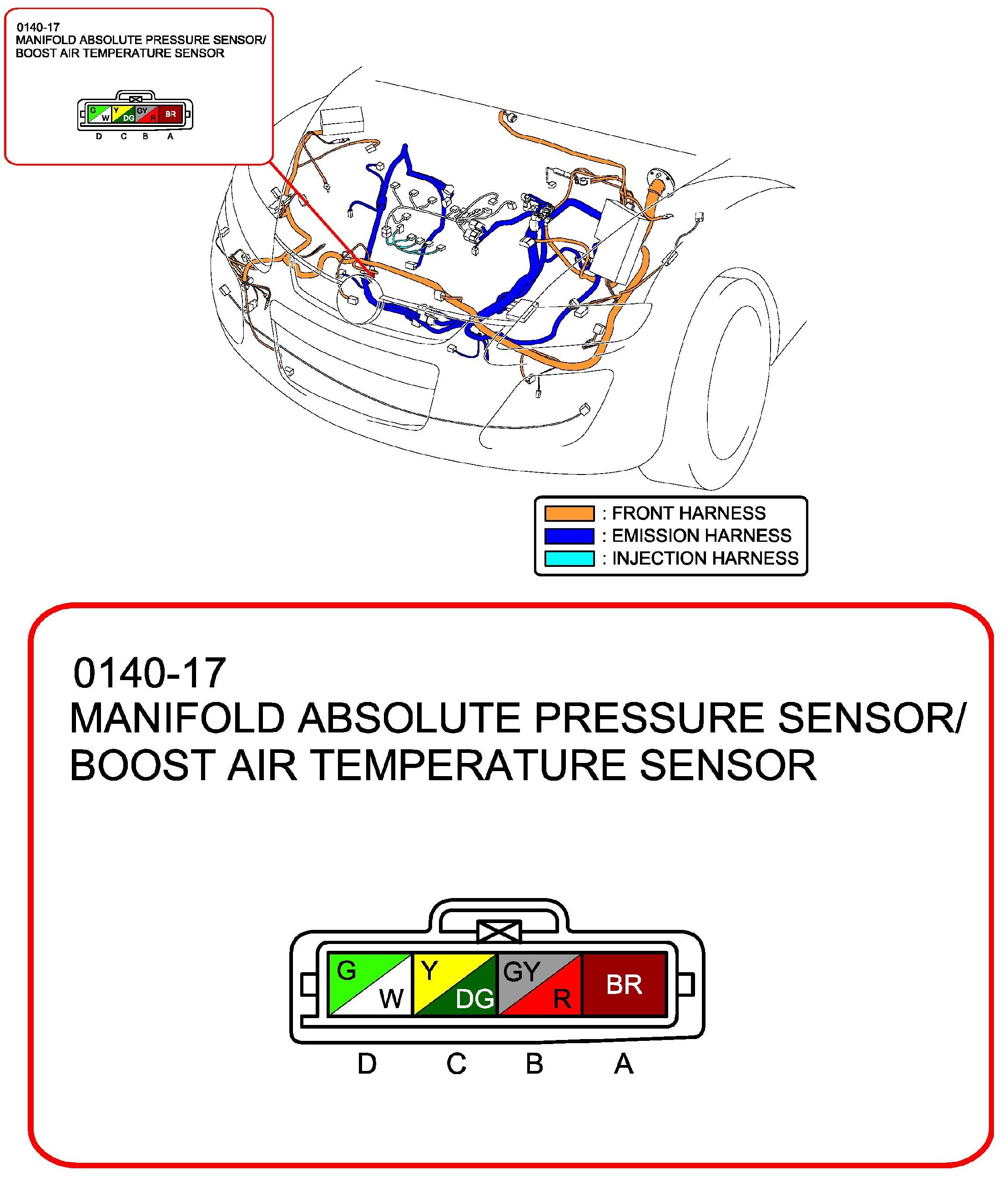 0140-17
MANIFOLD ABSOLUTE PRESSURE SENSOR/
BOOST AIR TEMPERATURE SENSOR

G W Y DG GY R BR
D C B A

: FRONT HARNESS
: EMISSION HARNESS
: INJECTION HARNESS

0140-17
MANIFOLD ABSOLUTE PRESSURE SENSOR/
BOOST AIR TEMPERATURE SENSOR

G W Y DG GY R BR
D C B A