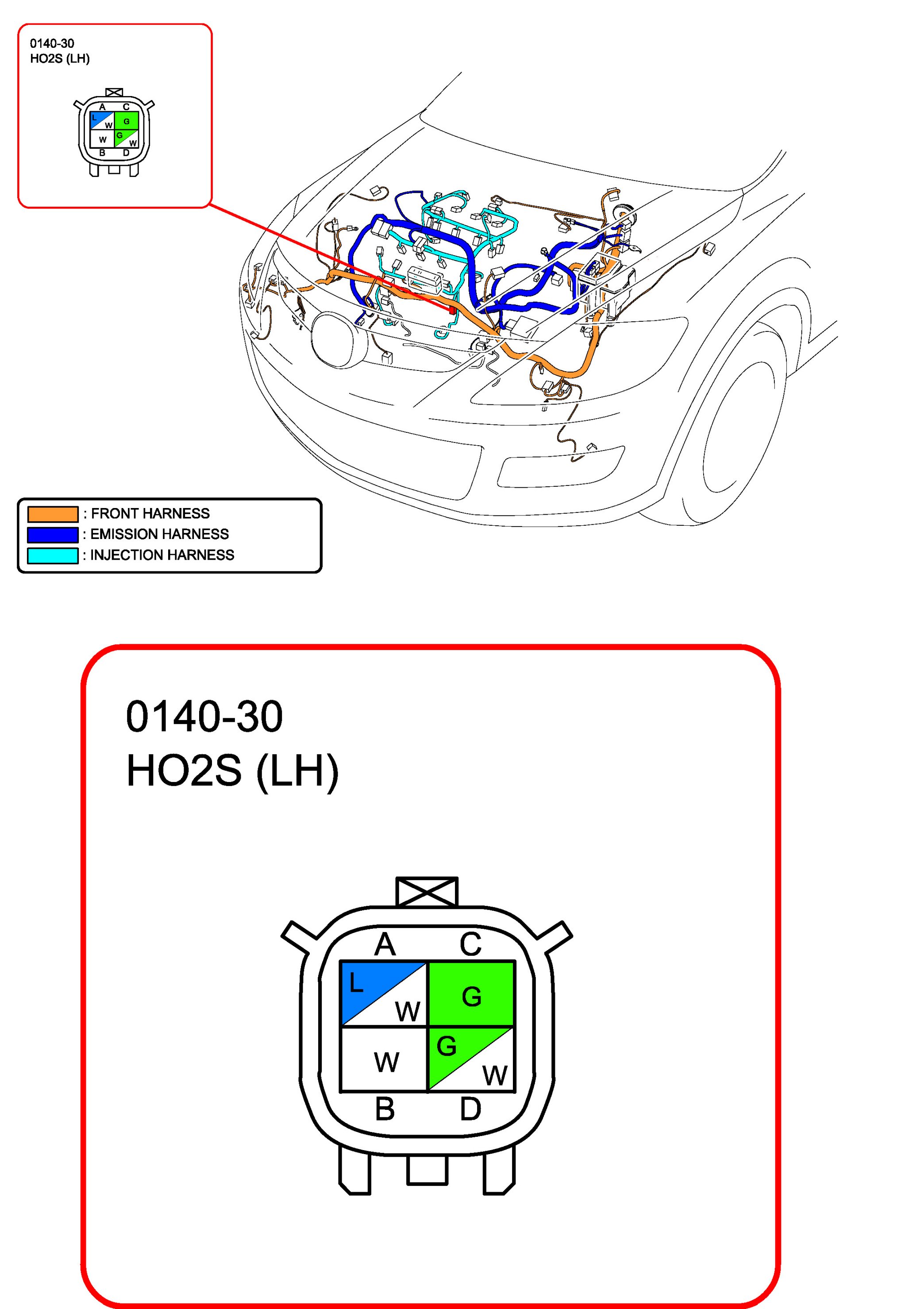 0140-30
HO2S (LH)

A C
L W G
W G W
B D

: FRONT HARNESS
: EMISSION HARNESS
: INJECTION HARNESS

0140-30
HO2S (LH)

A C
L W G
W G W
B D