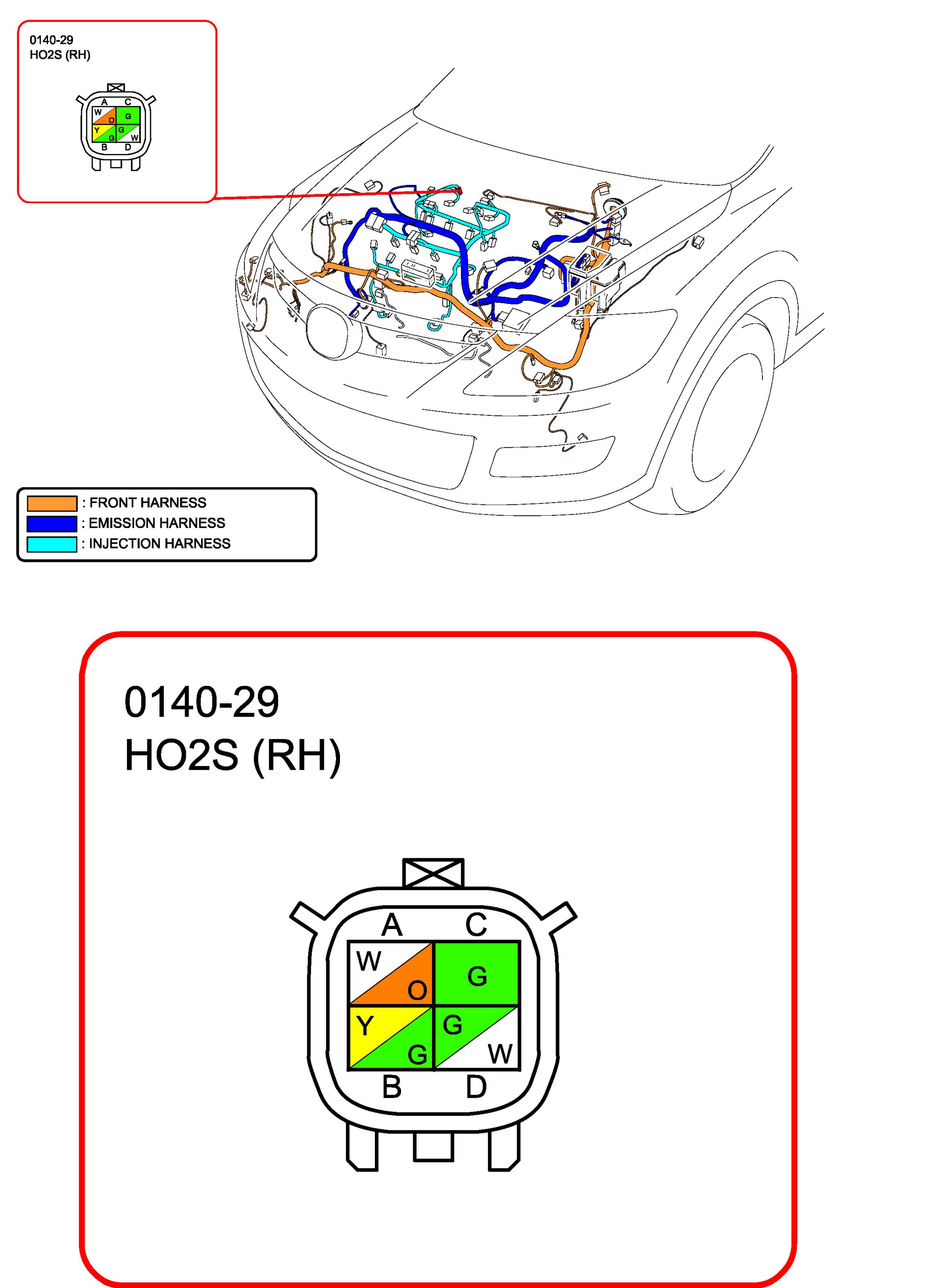 0140-29
HO2S (RH)

A C
W O G
Y G G W
B D

: FRONT HARNESS
: EMISSION HARNESS
: INJECTION HARNESS

0140-29
HO2S (RH)

A C
W O G
Y G G W
B D