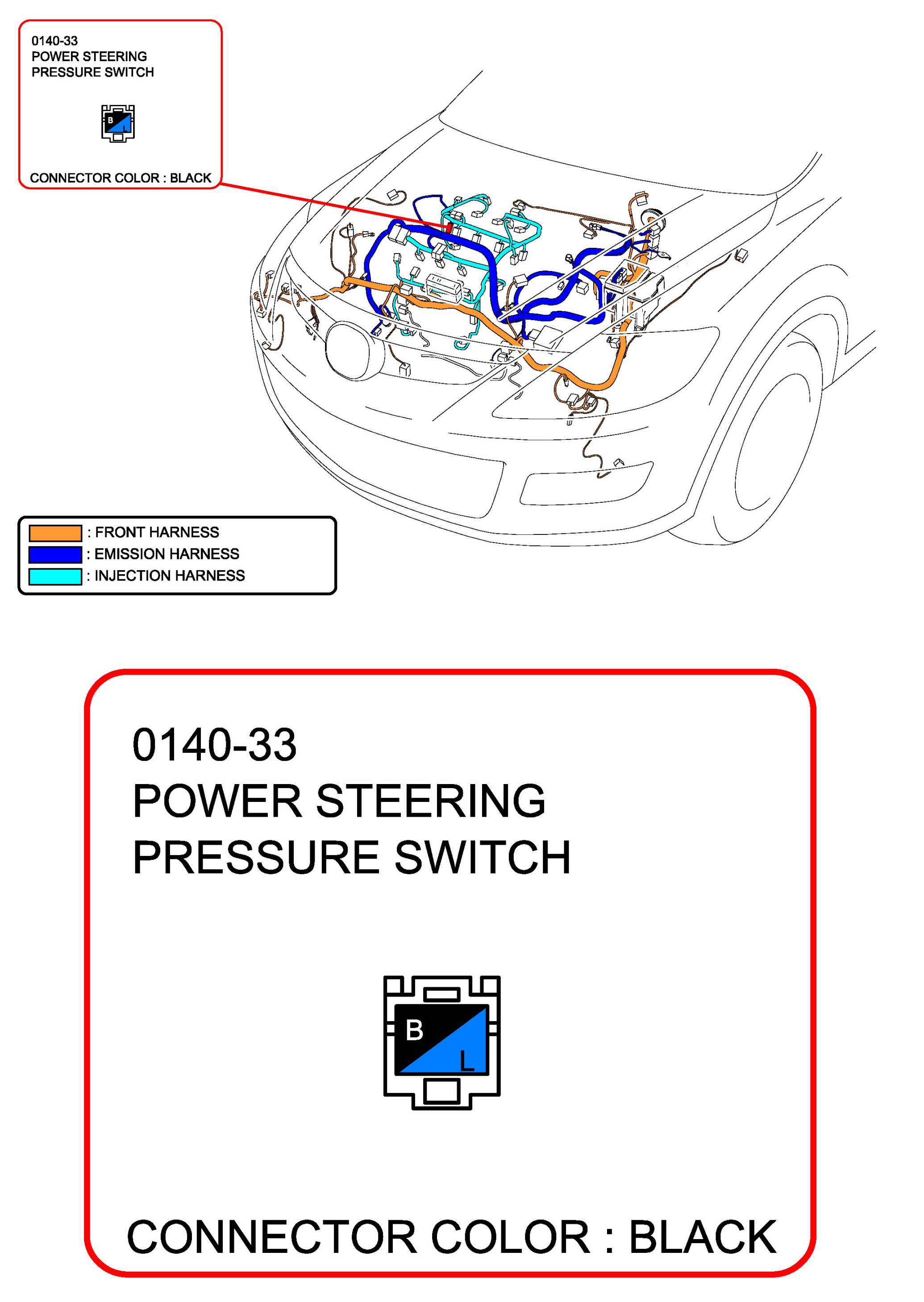 0140-33
POWER STEERING
PRESSURE SWITCH

B
L

CONNECTOR COLOR : BLACK

: FRONT HARNESS
: EMISSION HARNESS
: INJECTION HARNESS

0140-33
POWER STEERING
PRESSURE SWITCH

B
L

CONNECTOR COLOR : BLACK