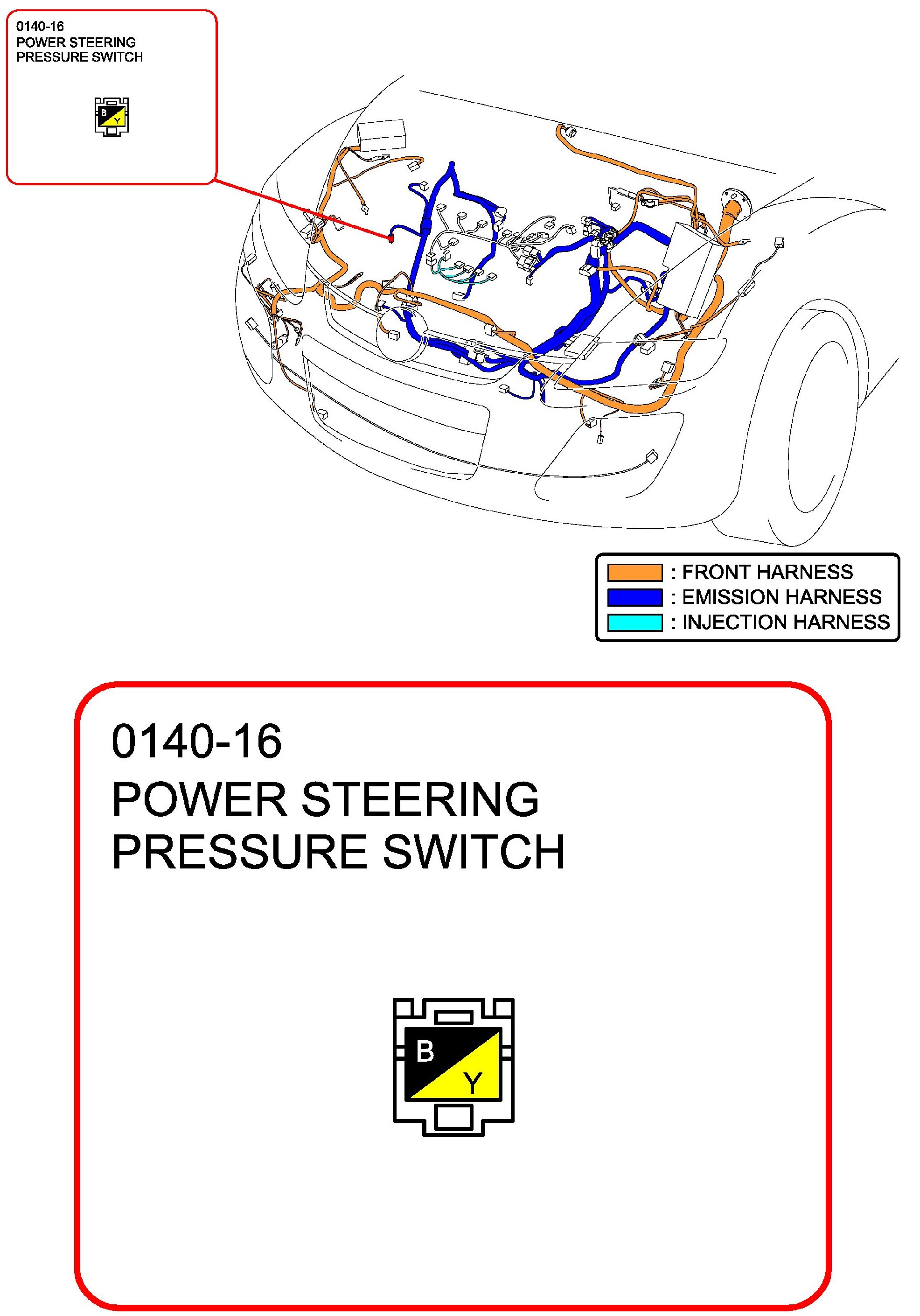 0140-16
POWER STEERING
PRESSURE SWITCH

B
Y

: FRONT HARNESS
: EMISSION HARNESS
: INJECTION HARNESS

0140-16
POWER STEERING
PRESSURE SWITCH

B
Y