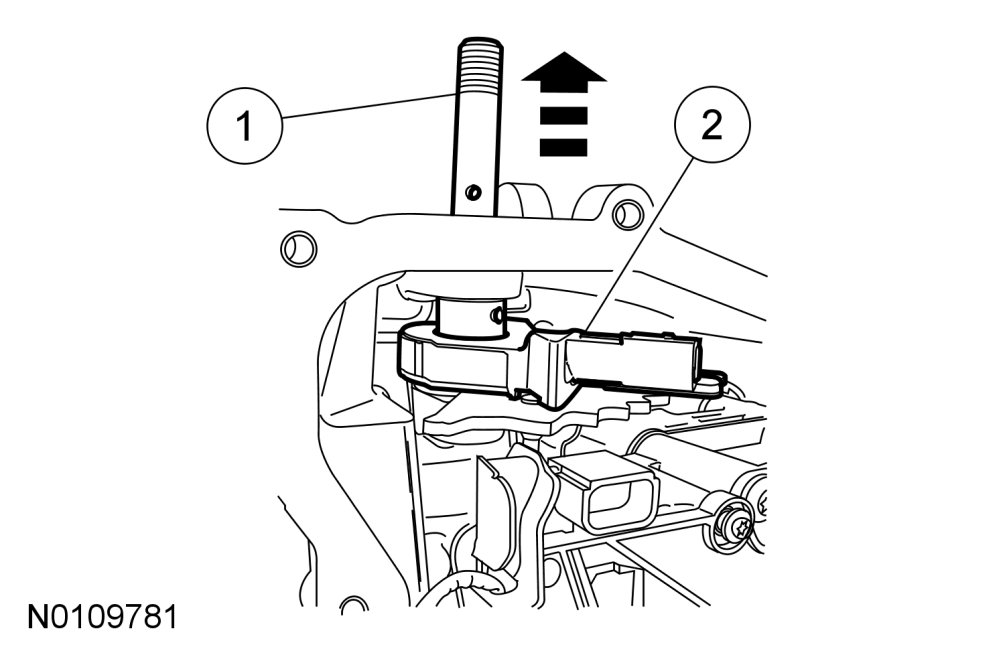 1

2

N0109781