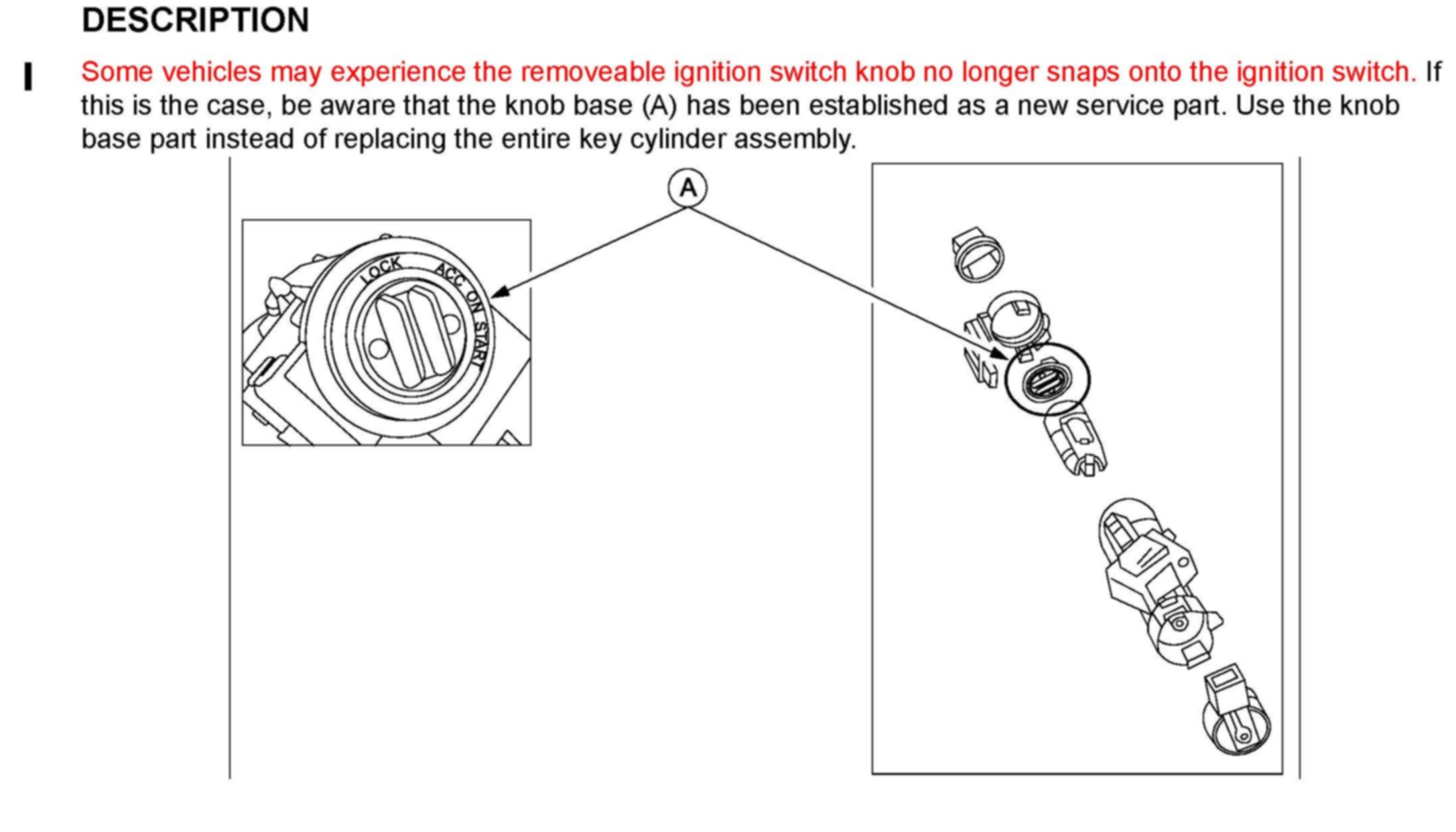 DESCRIPTION

Some vehicles may experience the removeable ignition switch knob no longer snaps onto the ignition switch. If this is the case, be aware that the knob base (A) has been established as a new service part. Use the knob base part instead of replacing the entire key cylinder assembly.

A

LOCK ACC ON START