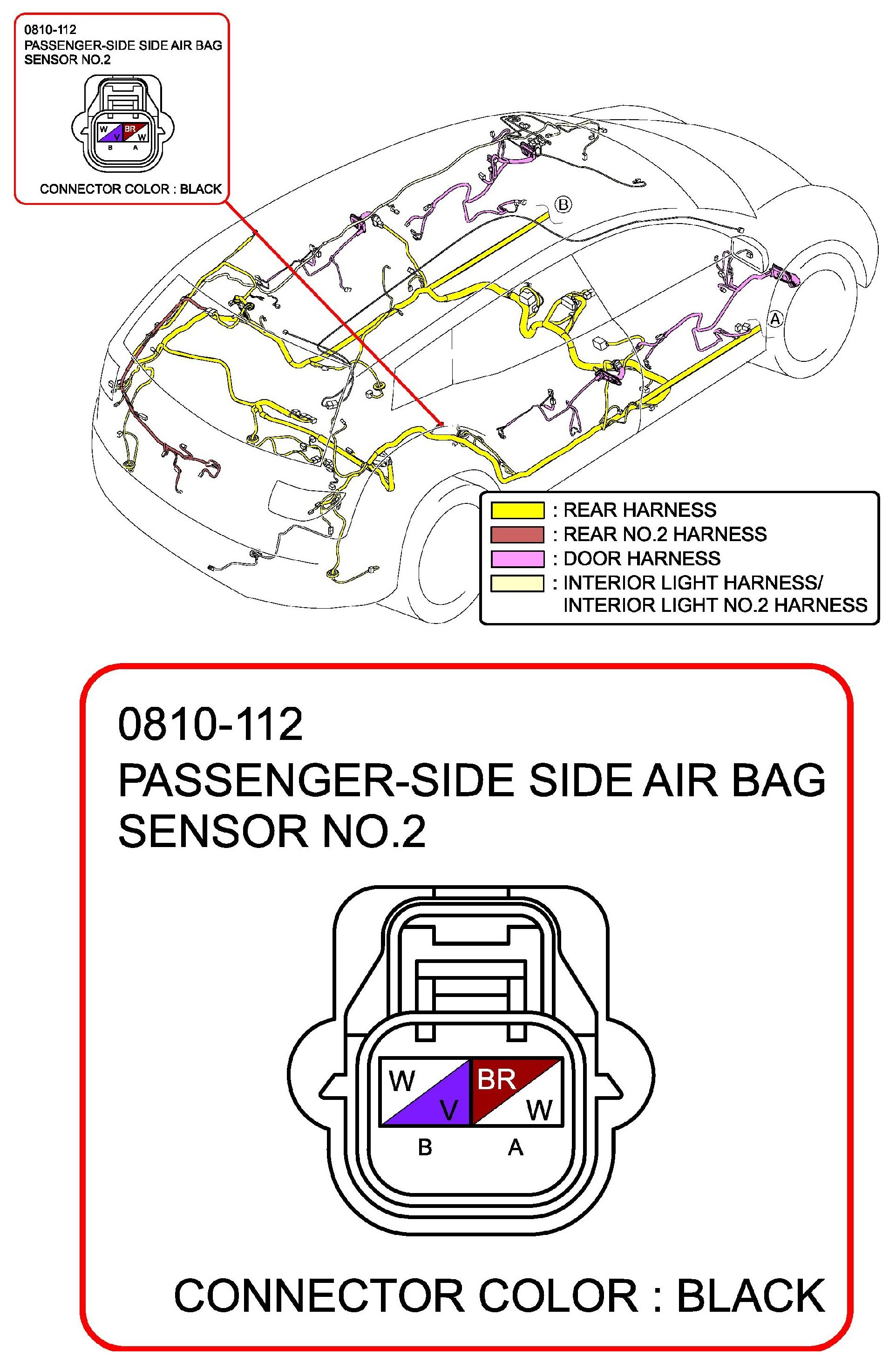 0810-112
PASSENGER-SIDE SIDE AIR BAG SENSOR NO.2

W V BR W
B A

CONNECTOR COLOR : BLACK

B

A

: REAR HARNESS
: REAR NO.2 HARNESS
: DOOR HARNESS
: INTERIOR LIGHT HARNESS/ INTERIOR LIGHT NO.2 HARNESS

0810-112
PASSENGER-SIDE SIDE AIR BAG SENSOR NO.2

W V BR W
B A

CONNECTOR COLOR : BLACK