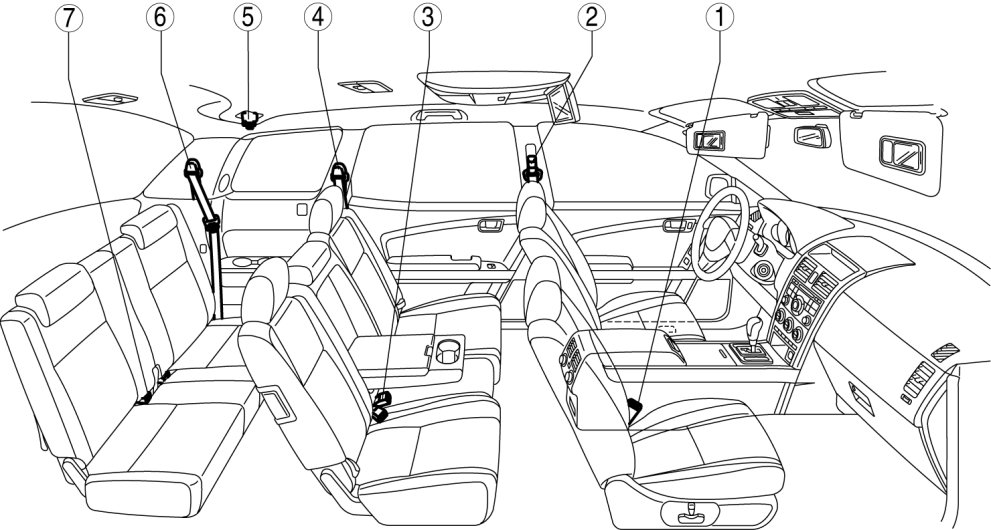 7
6
5
4
3
2
1