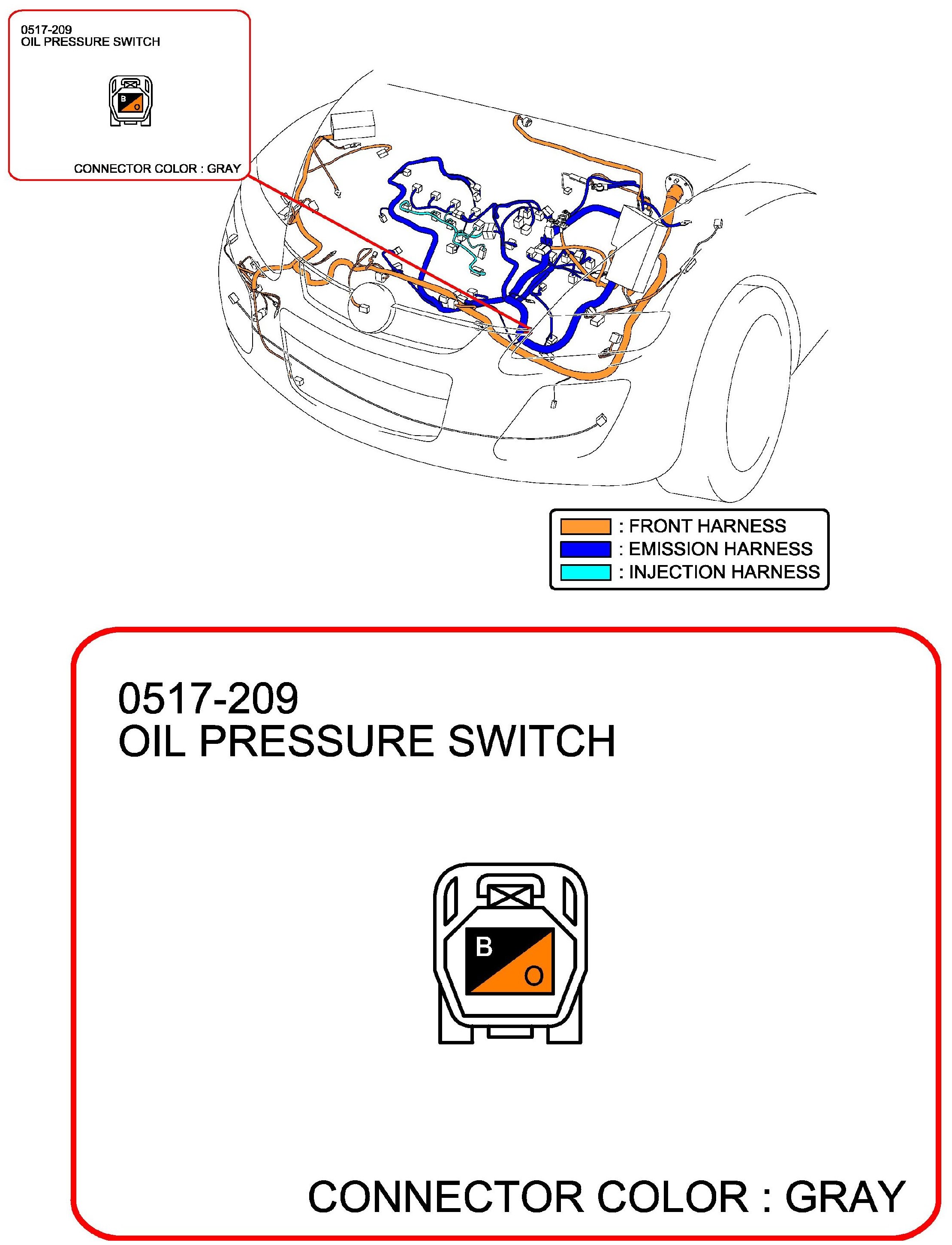 0517-209
OIL PRESSURE SWITCH

B
O

CONNECTOR COLOR : GRAY

: FRONT HARNESS
: EMISSION HARNESS
: INJECTION HARNESS

0517-209
OIL PRESSURE SWITCH

B
O

CONNECTOR COLOR : GRAY