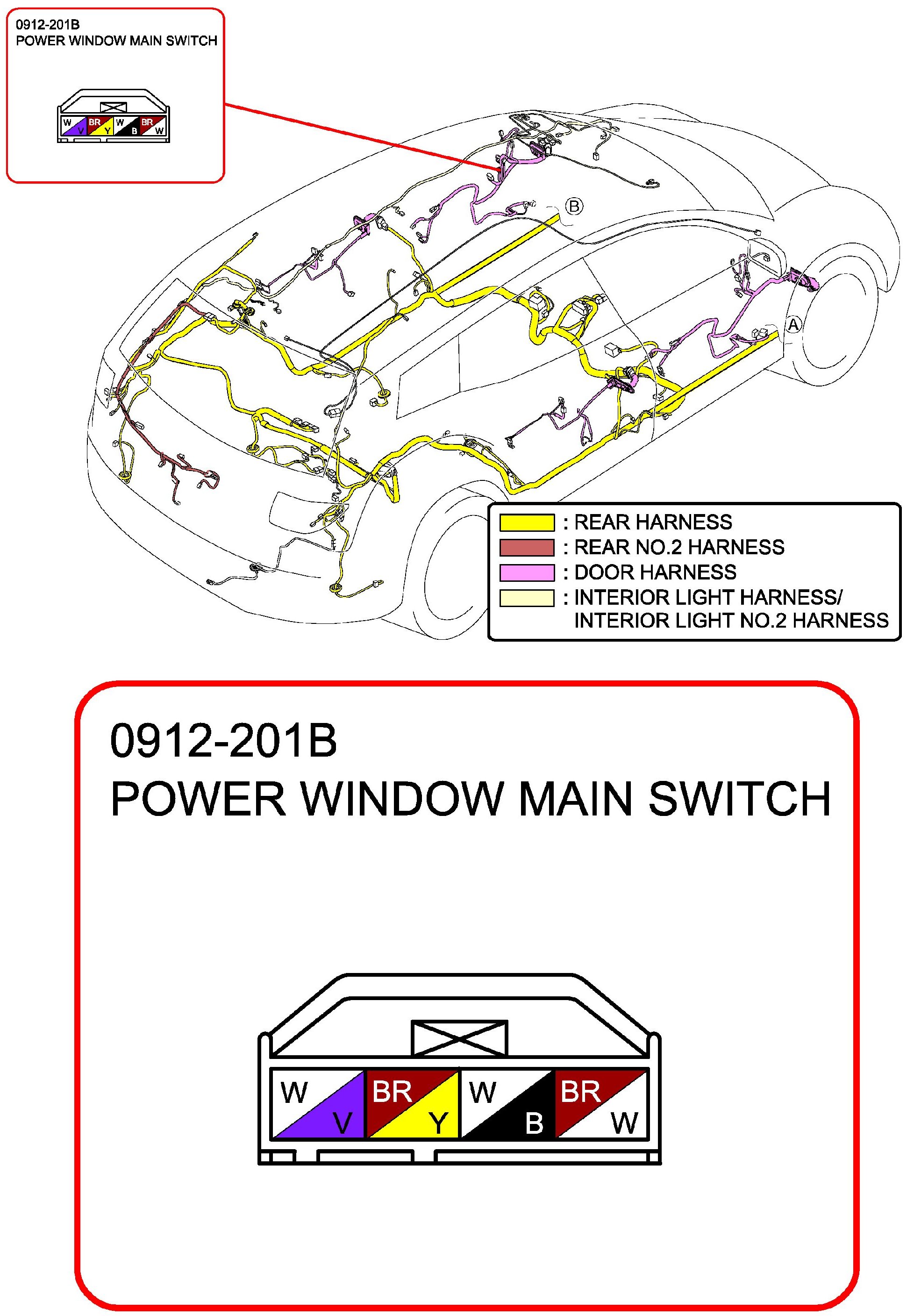 0912-201B
POWER WINDOW MAIN SWITCH

W V BR Y W B BR W

B

A

: REAR HARNESS
: REAR NO.2 HARNESS
: DOOR HARNESS
: INTERIOR LIGHT HARNESS/
INTERIOR LIGHT NO.2 HARNESS

0912-201B
POWER WINDOW MAIN SWITCH

W V BR Y W B BR W