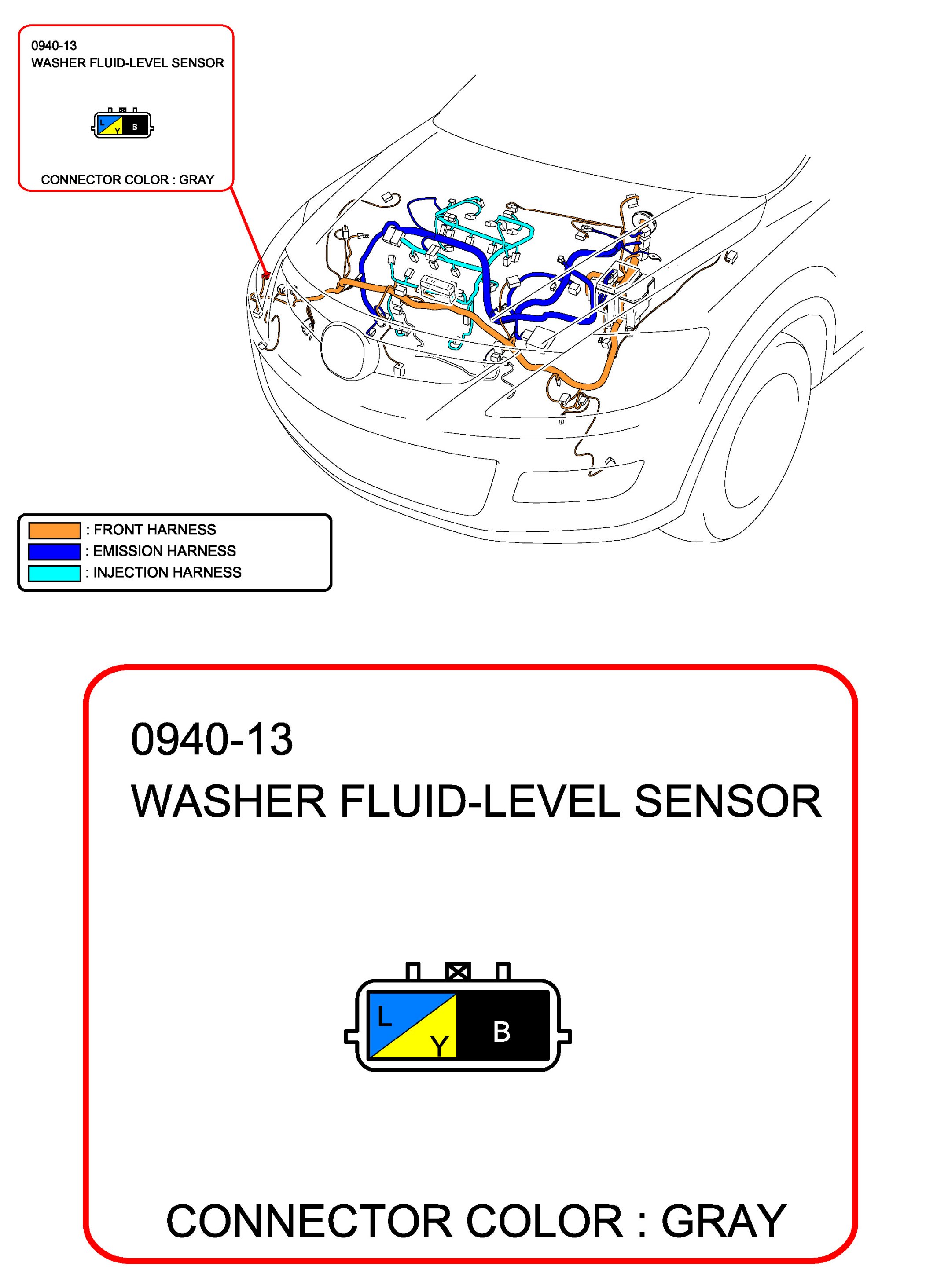 0940-13
WASHER FLUID-LEVEL SENSOR

L Y B

CONNECTOR COLOR : GRAY

: FRONT HARNESS
: EMISSION HARNESS
: INJECTION HARNESS

0940-13
WASHER FLUID-LEVEL SENSOR

L Y B

CONNECTOR COLOR : GRAY