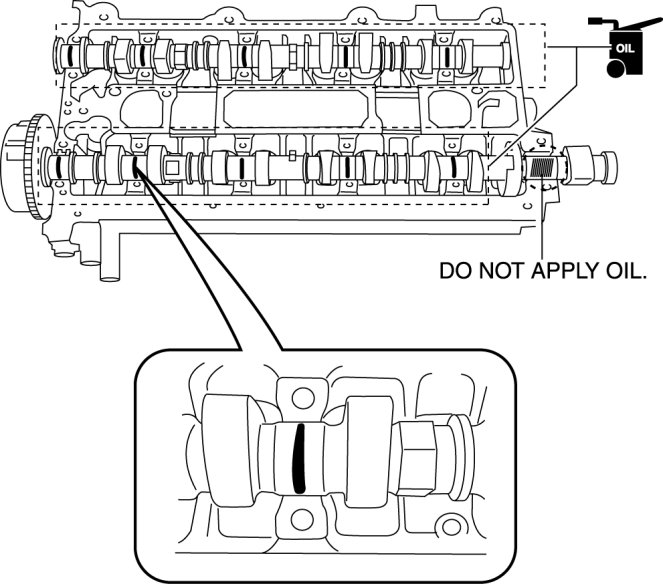 OIL

DO NOT APPLY OIL.