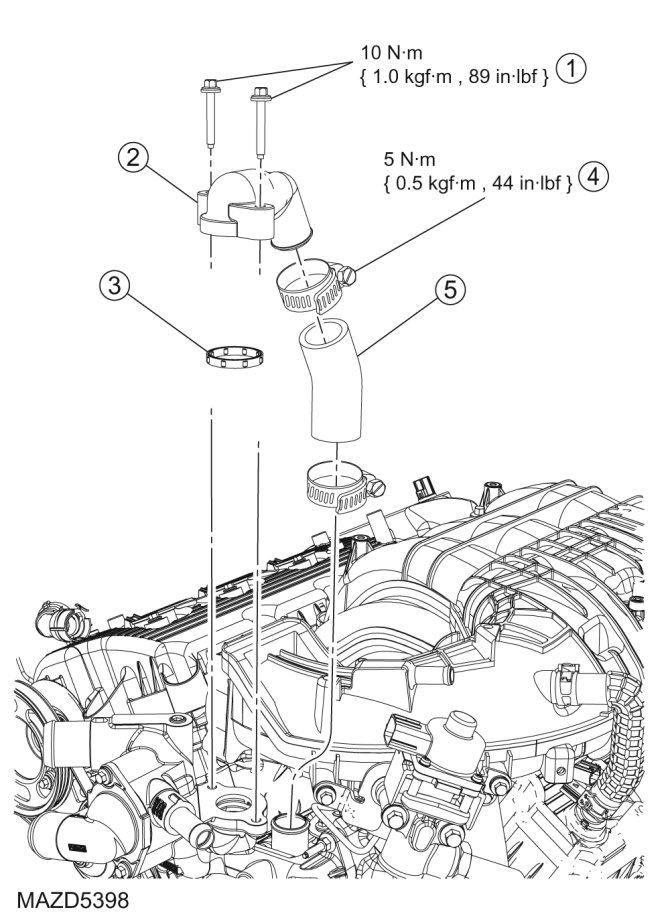 10 N·m
{ 1.0 kgf·m , 89 in·lbf } 1

2

5 N·m
{ 0.5 kgf·m , 44 in·lbf } 4

3

5

MAZD5398