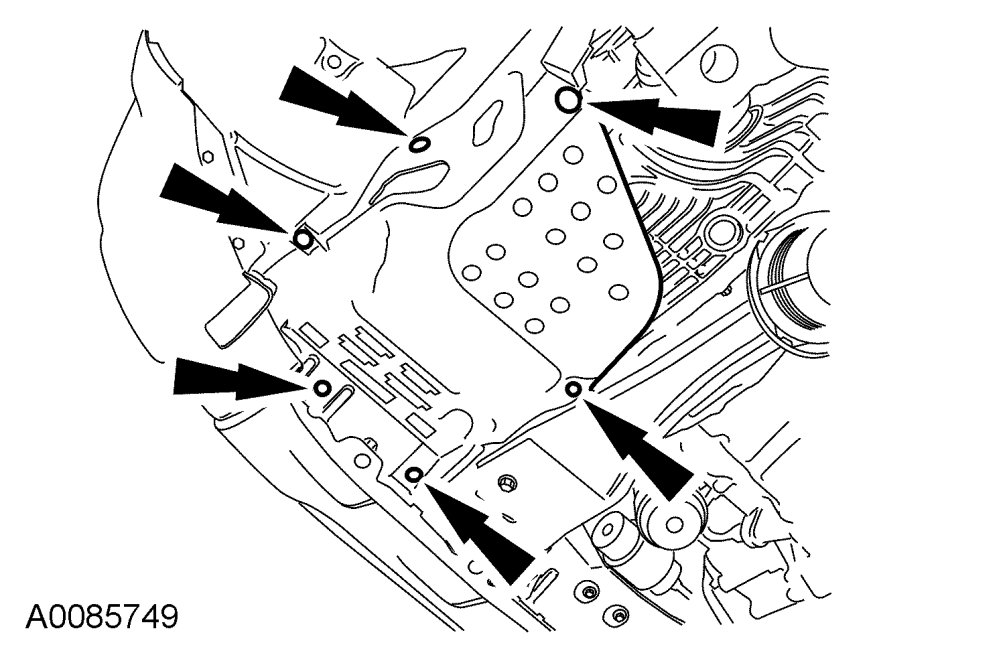 A0085749