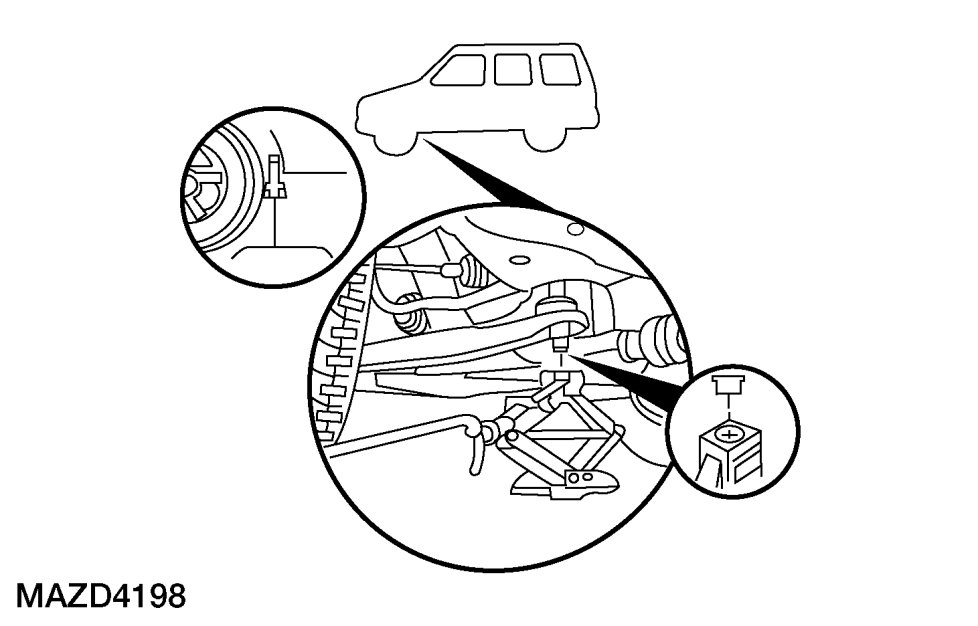 MAZD4198