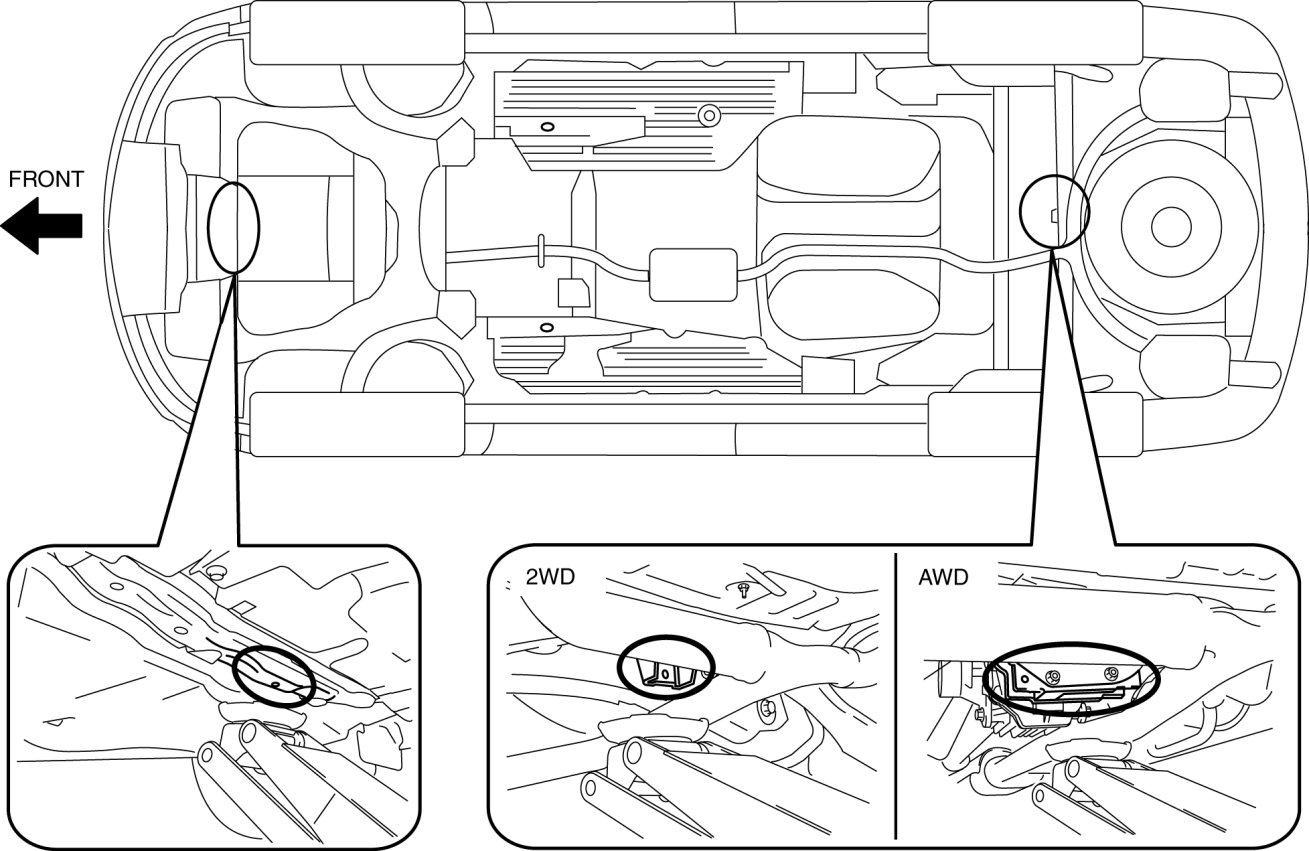 FRONT

2WD

AWD