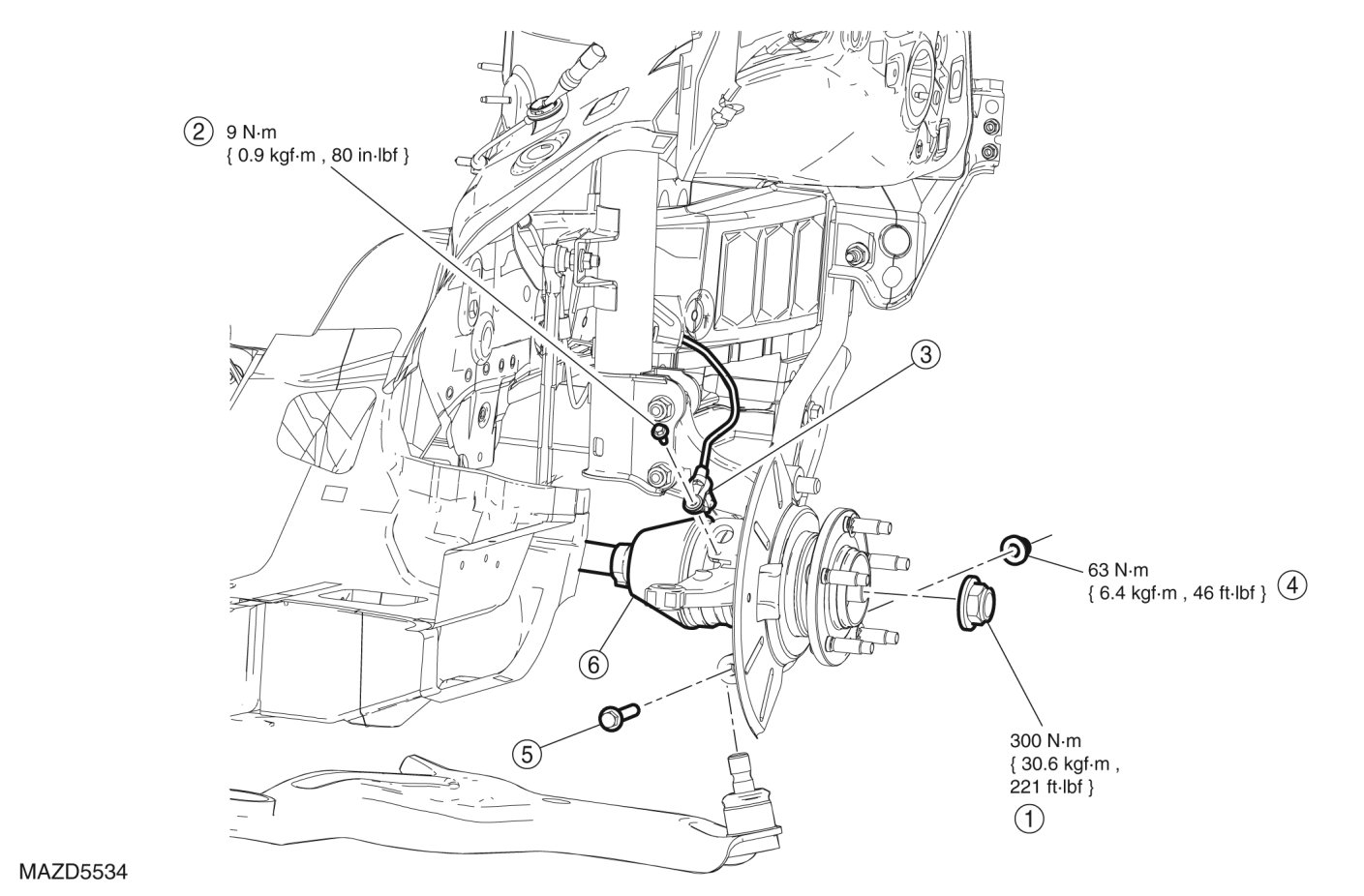 2 9 N·m
{ 0.9 kgf·m , 80 in·lbf }

3

63 N·m
{ 6.4 kgf·m , 46 ft·lbf } 4

6

5

300 N·m
{ 30.6 kgf·m ,
221 ft·lbf }
1

MAZD5534