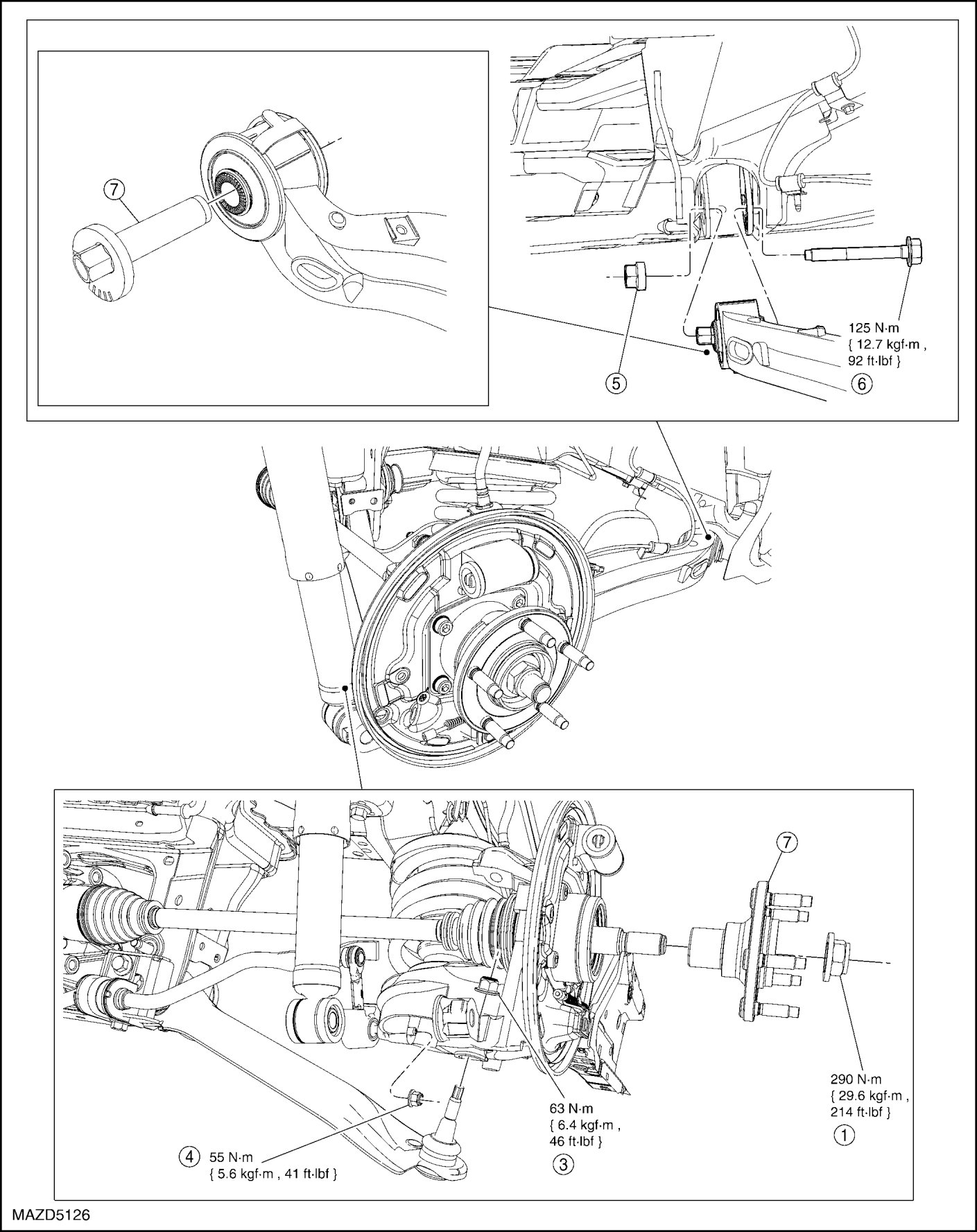 7

125 N·m
{ 12.7 kgf·m ,
92 ft·lbf }

5

6

7

290 N·m
{ 29.6 kgf·m ,
214 ft·lbf }

1

63 N·m
{ 6.4 kgf·m ,
46 ft·lbf }

3

4 55 N·m
{ 5.6 kgf·m , 41 ft·lbf }

MAZD5126