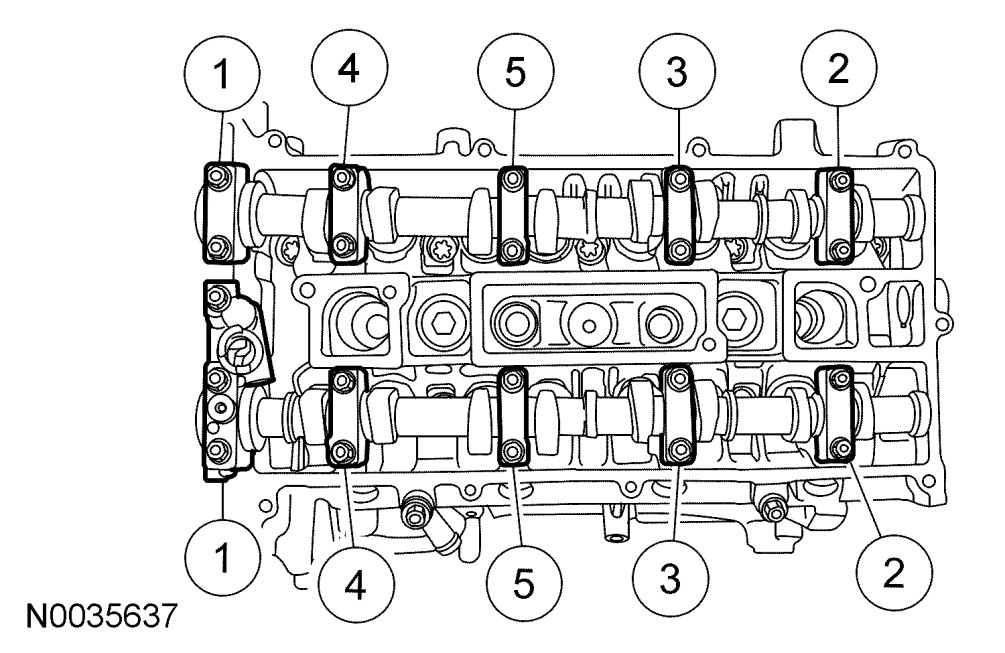 1
4
5
3
2
1
4
5
3
2
N0035637