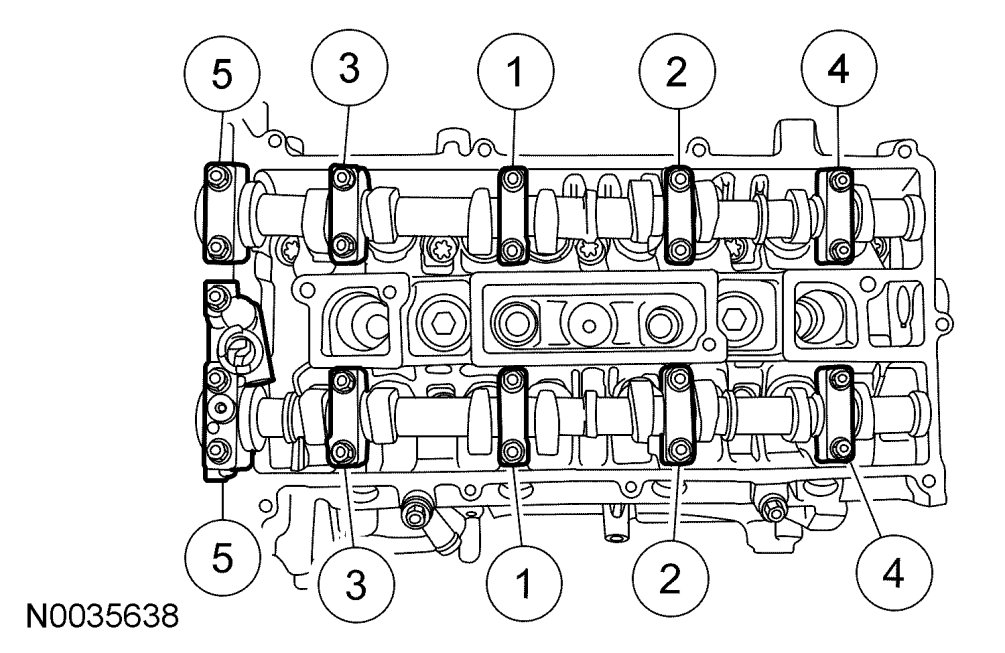 5
3
1
2
4
5
3
1
2
4
N0035638