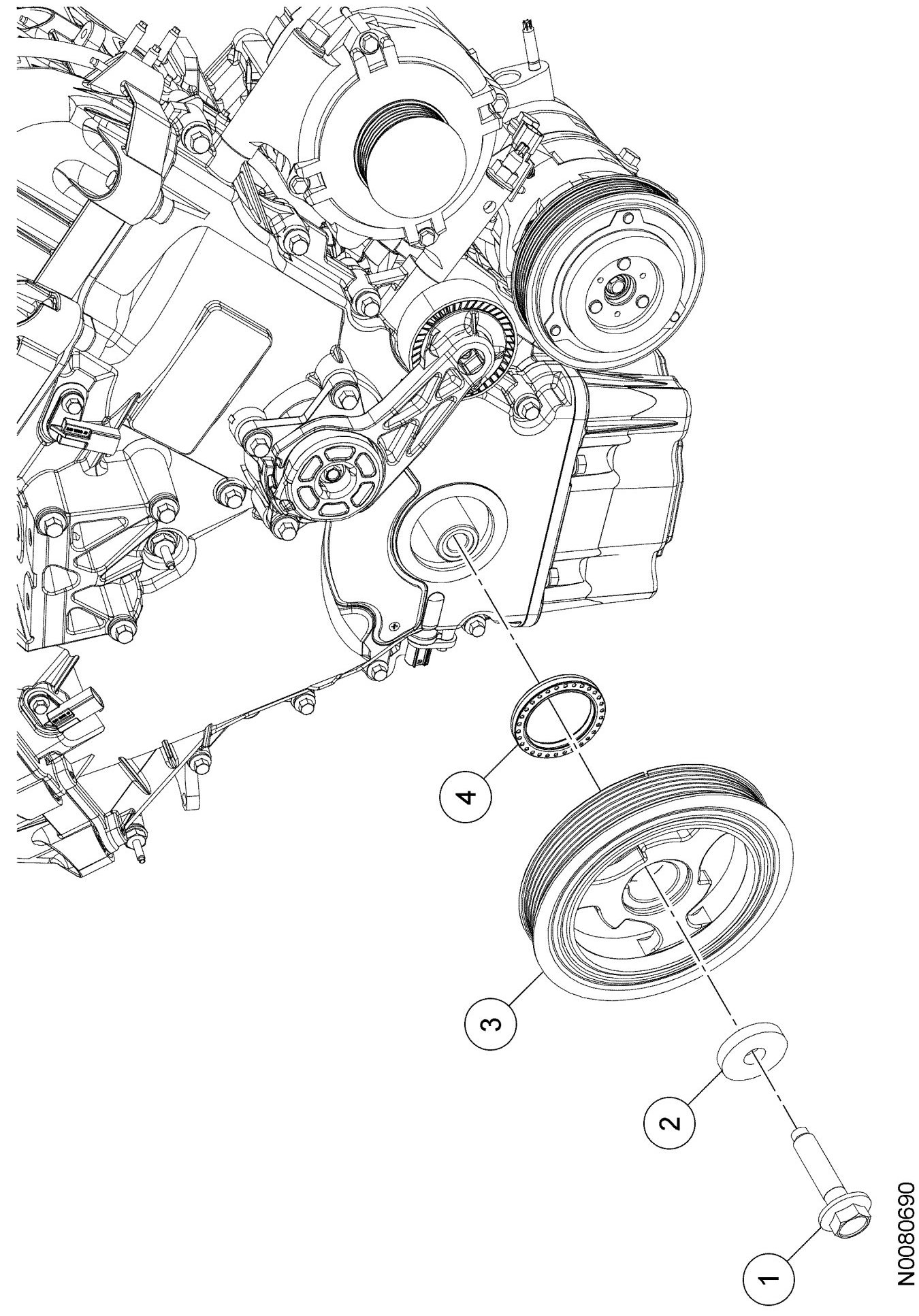 4
3
2
1
N0080690