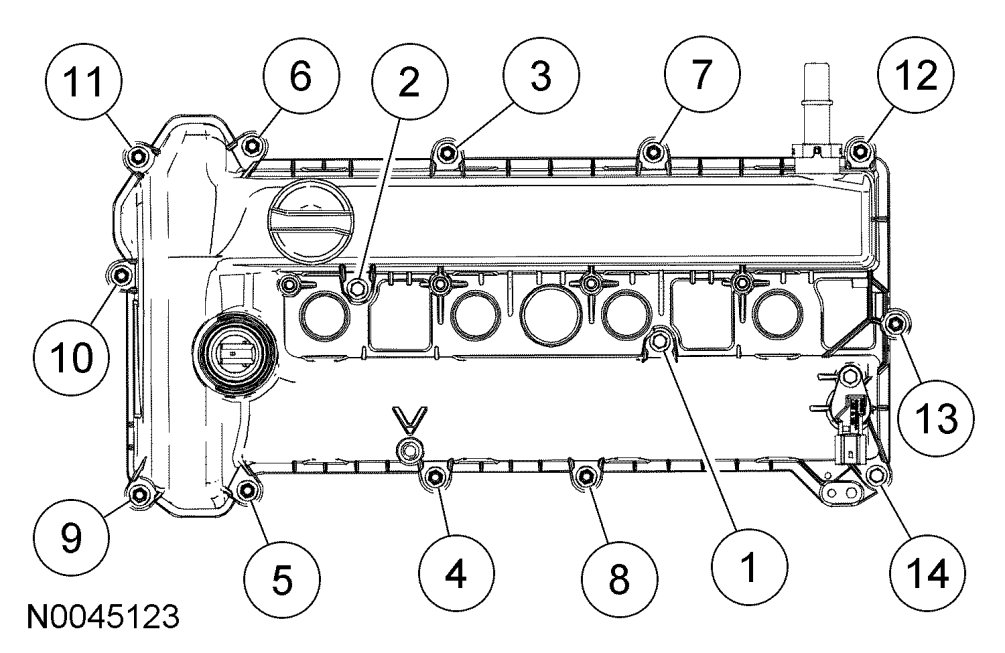 11
6
2
3
7
12
10
13
9
5
4
8
1
14
N0045123