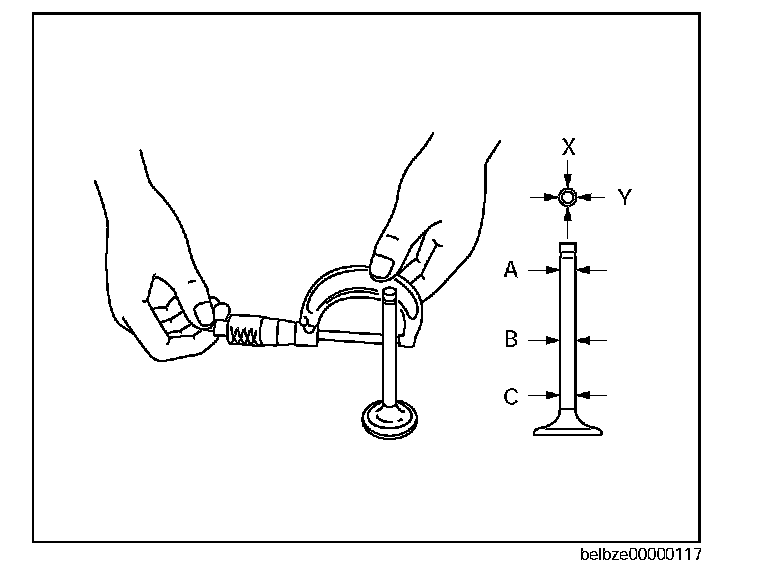 X
Y
A
B
C
belbze00000117