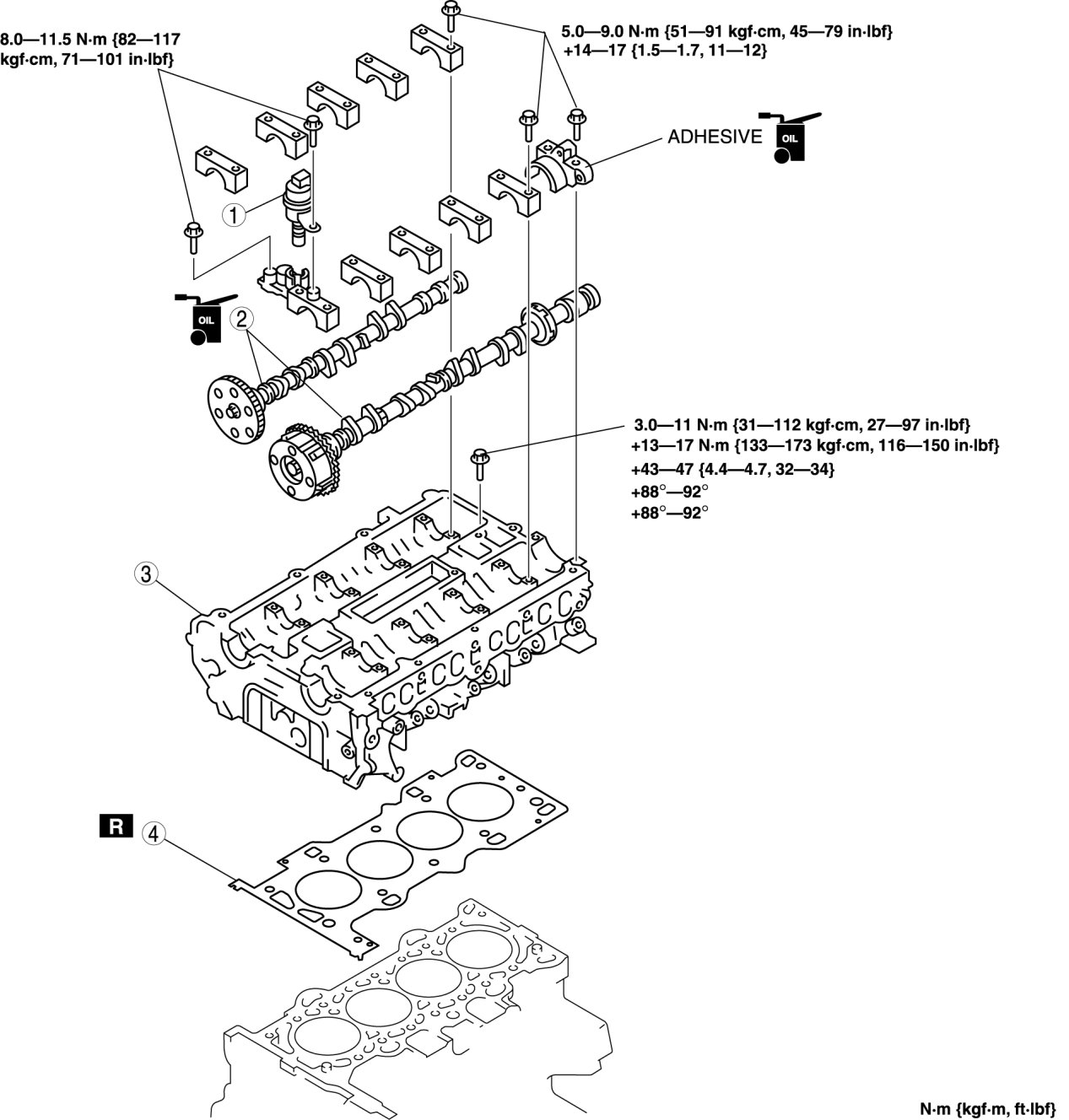 8.0—11.5 N·m {82—117 kgf·cm, 71—101 in·lbf}

5.0—9.0 N·m {51—91 kgf·cm, 45—79 in·lbf}
+14—17 {1.5—1.7, 11—12}

ADHESIVE

OIL

1

OIL

2

3.0—11 N·m {31—112 kgf·cm, 27—97 in·lbf}
+13—17 N·m {133—173 kgf·cm, 116—150 in·lbf}
+43—47 {4.4—4.7, 32—34}
+88°—92°
+88°—92°

3

R

4

N·m {kgf·m, ft·lbf}