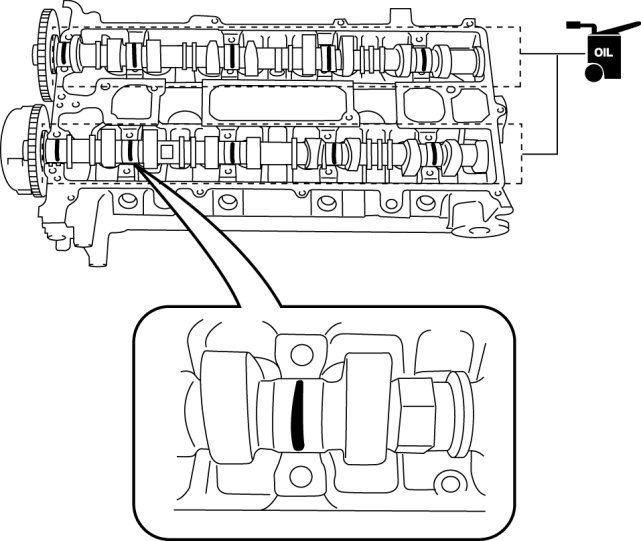 OIL