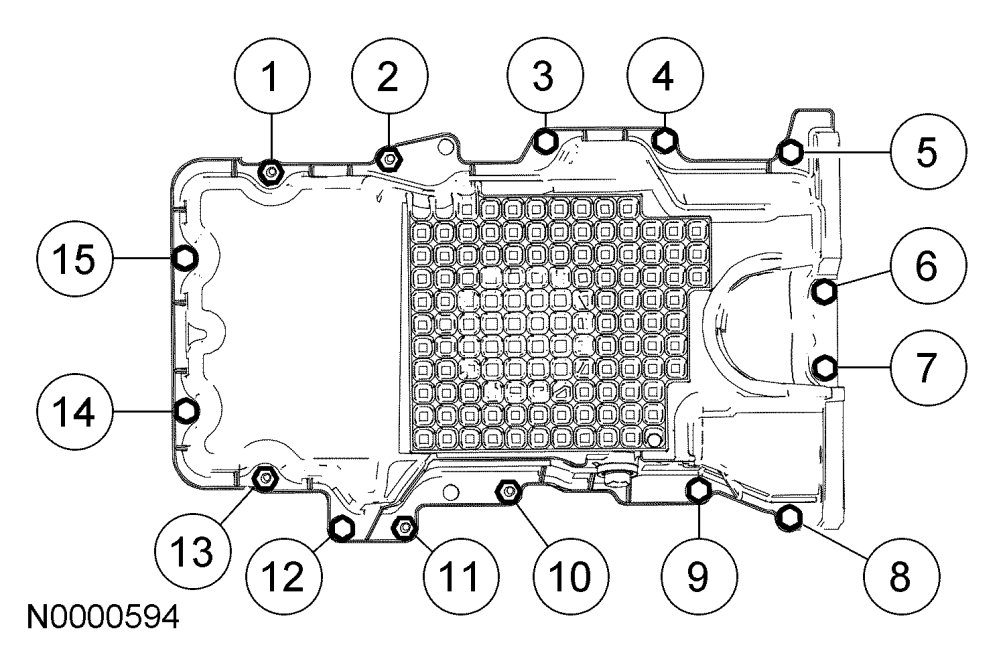 1
2
3
4
5
15
6
7
14
13
12
11
10
9
8
N0000594