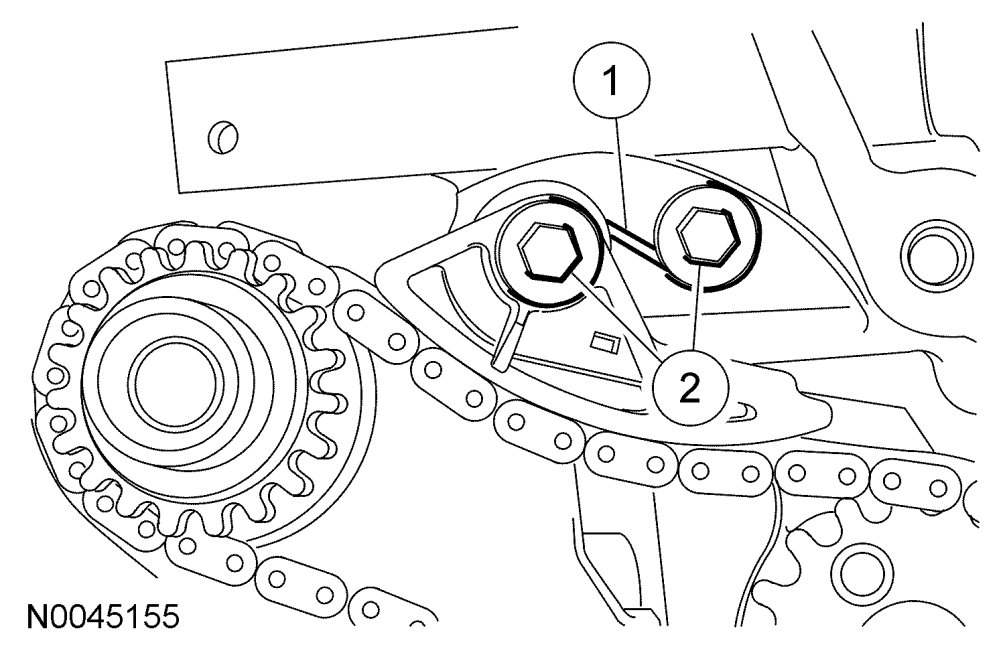 1
2
N0045155