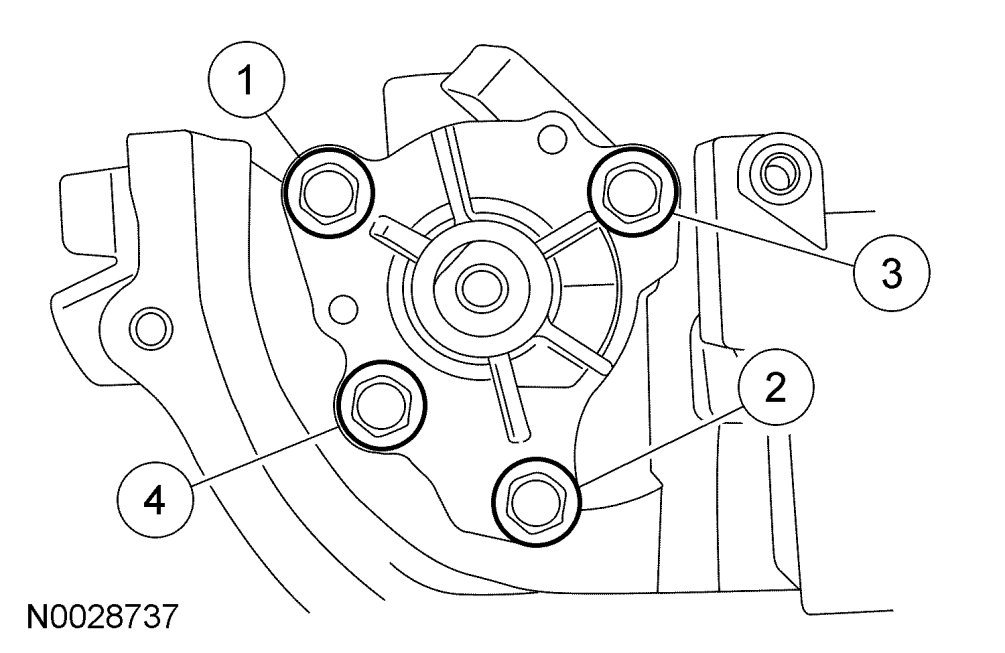 1
3
2
4
N0028737